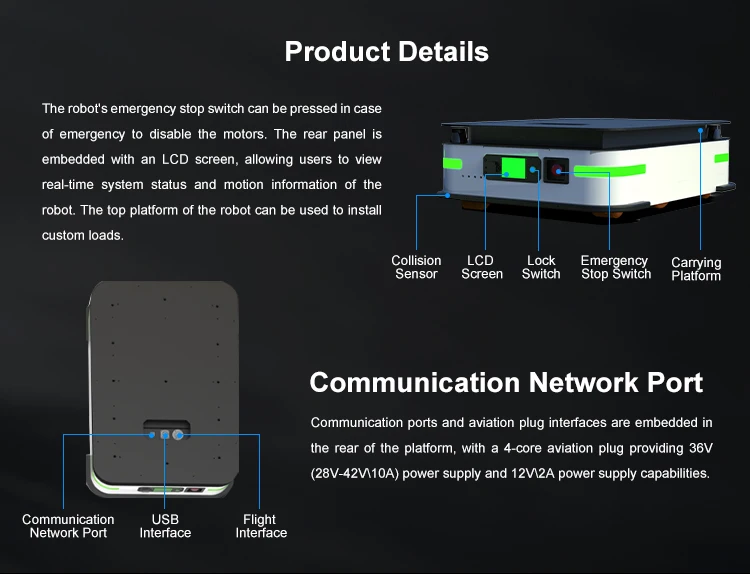 Product Details

The robot's emergency stop switch can be pressed in case of emergency to disable the motors. The rear panel is embedded with an LCD screen, allowing users to view real-time system status and motion information of the robot. The top platform of the robot can be used to install custom loads.

Collision Sensor

LCD Screen

Lock Switch

Emergency Stop Switch

Carrying Platform

Communication Network Port

Communication ports and aviation plug interfaces are embedded in the rear of the platform, with a 4-core aviation plug providing 36V (28V-42V\10A) power supply and 12V\2A power supply capabilities.

Communication Network Port

USB Interface

Flight Interface