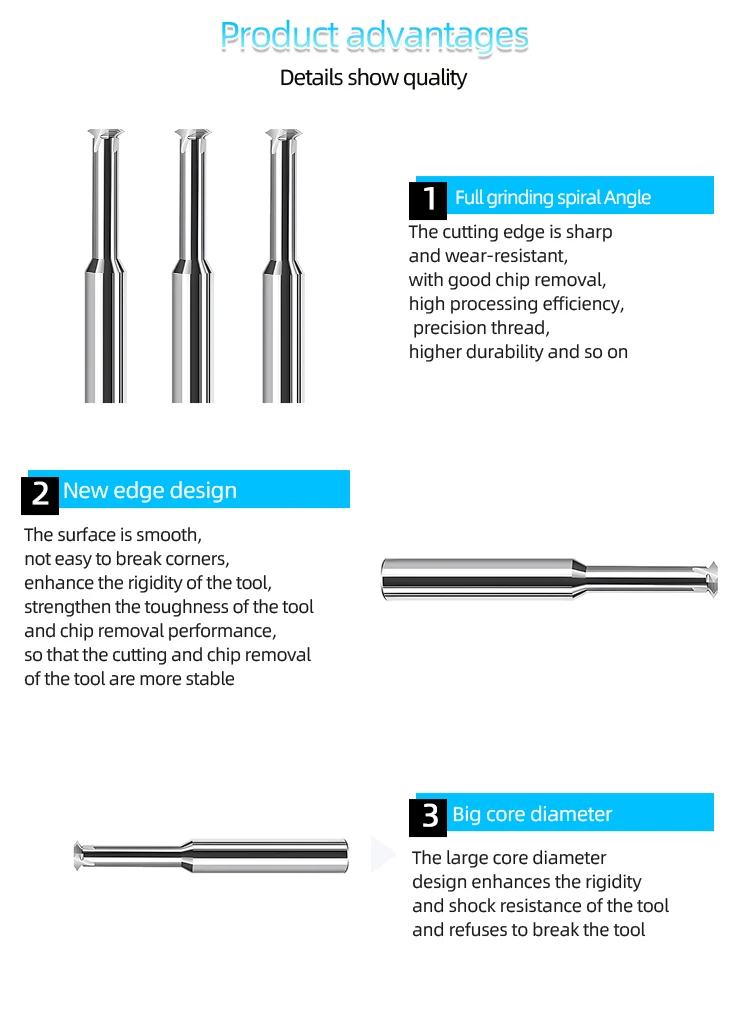 Product advantages
Details show quality

1 Full grinding spiral Angle
The cutting edge is sharp and wear-resistant, with good chip removal, high processing efficiency, precision thread, higher durability and so on

2 New edge design
The surface is smooth, not easy to break corners, enhance the rigidity of the tool, strengthen the toughness of the tool and chip removal performance, so that the cutting and chip removal of the tool are more stable

3 Big core diameter
The large core diameter design enhances the rigidity and shock resistance of the tool and refuses to break the tool