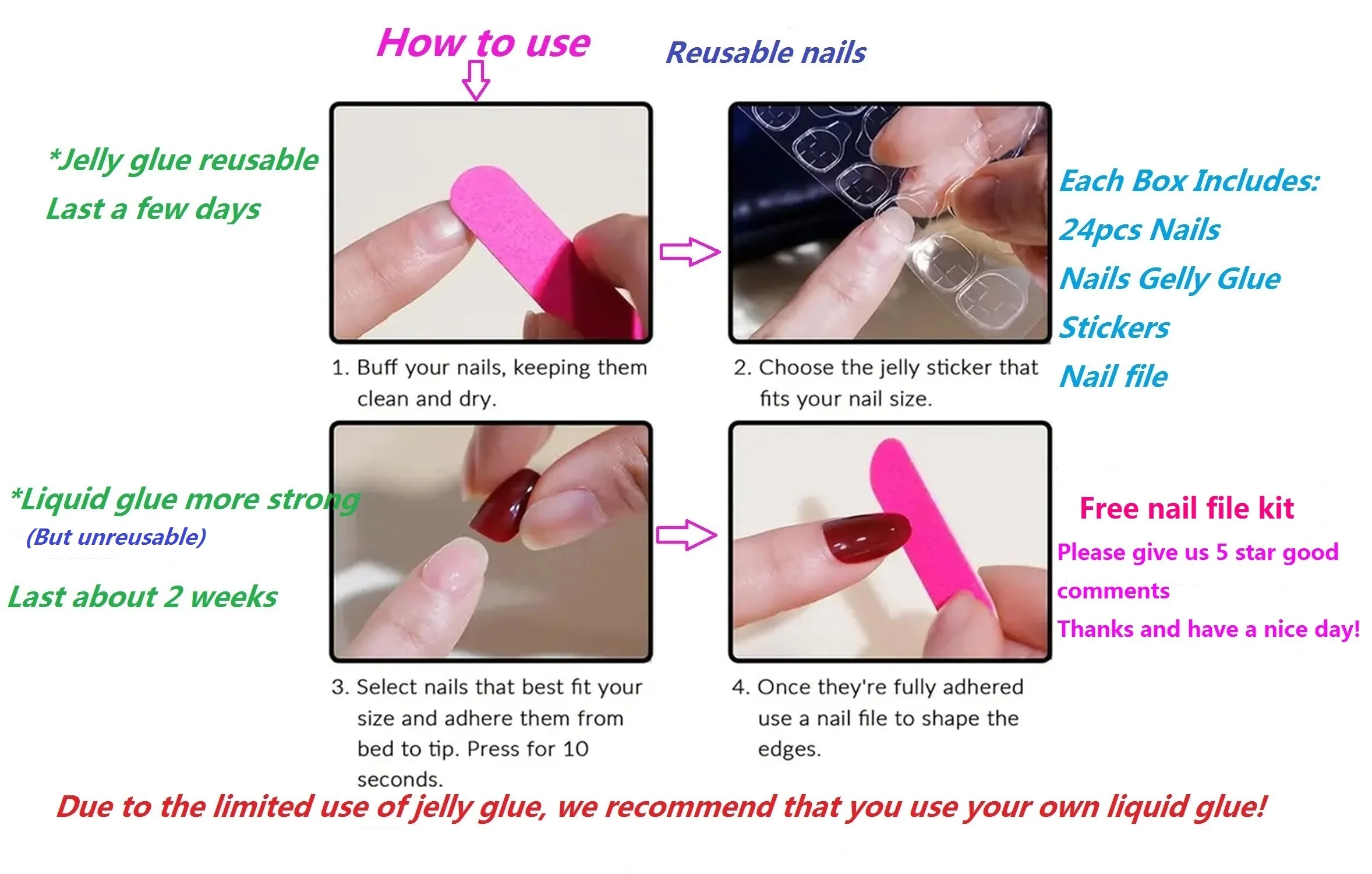 How to use

Reusable nails

*Jelly glue reusable
Last a few days

1. Buff your nails, keeping them clean and dry.

2. Choose the jelly sticker that fits your nail size.

Each Box Includes:
24pcs Nails
Nails Gelly Glue
Stickers
Nail file

*Liquid glue more strong
(But unreusable)
Last about 2 weeks

3. Select nails that best fit your size and adhere them from bed to tip. Press for 10 seconds.

4. Once they're fully adhered use a nail file to shape the edges.

Free nail file kit
Please give us 5 star good comments
Thanks and have a nice day!

Due to the limited use of jelly glue, we recommend that you use your own liquid glue!