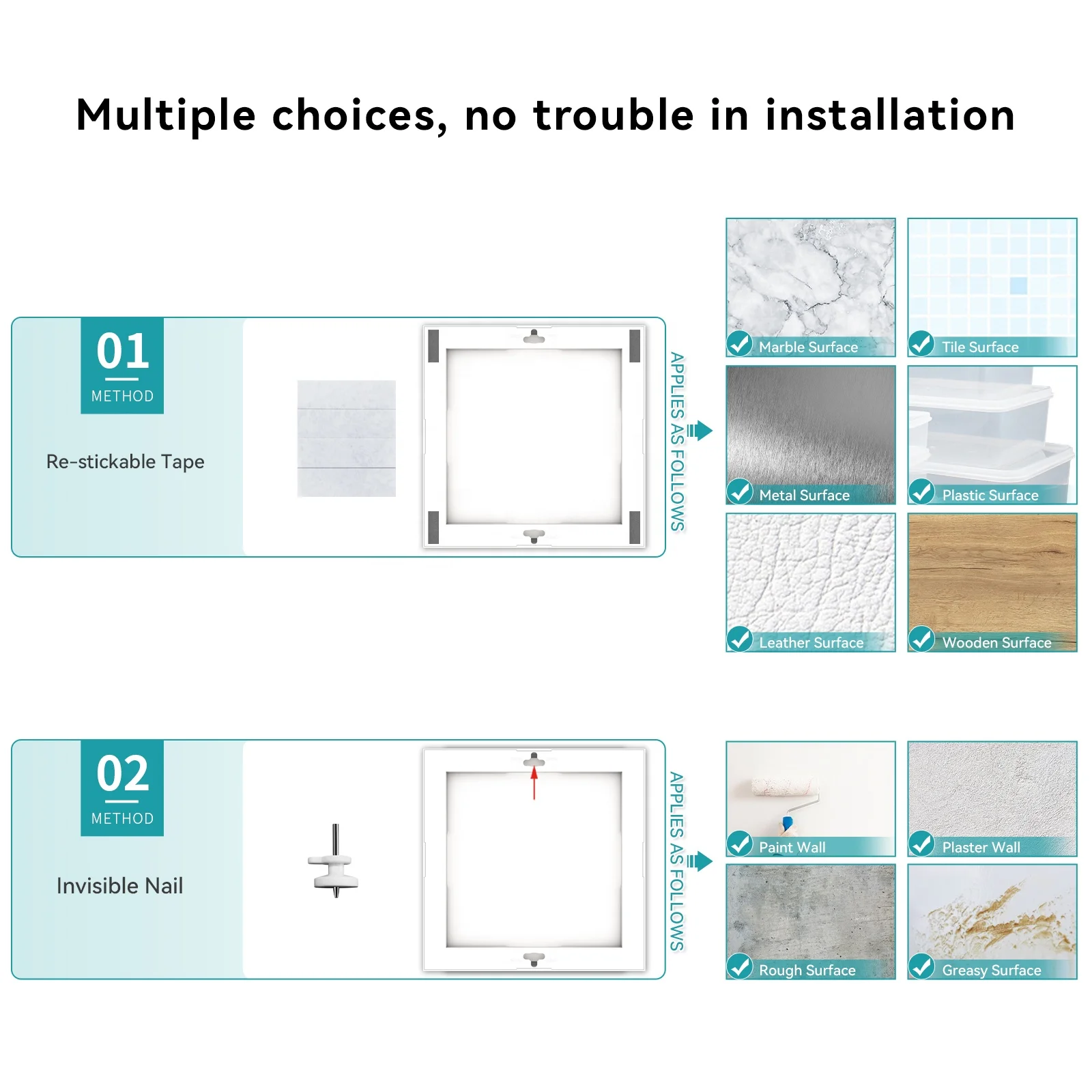 Multiple choices, no trouble in installation

01
METHOD

Re-stickable Tape

APPLIES AS FOLLOWS

Marble Surface

Tile Surface

Metal Surface

Plastic Surface

Leather Surface

Wooden Surface

02
METHOD

Invisible Nail

APPLIES AS FOLLOWS

Paint Wall

Plaster Wall

Rough Surface

Greasy Surface