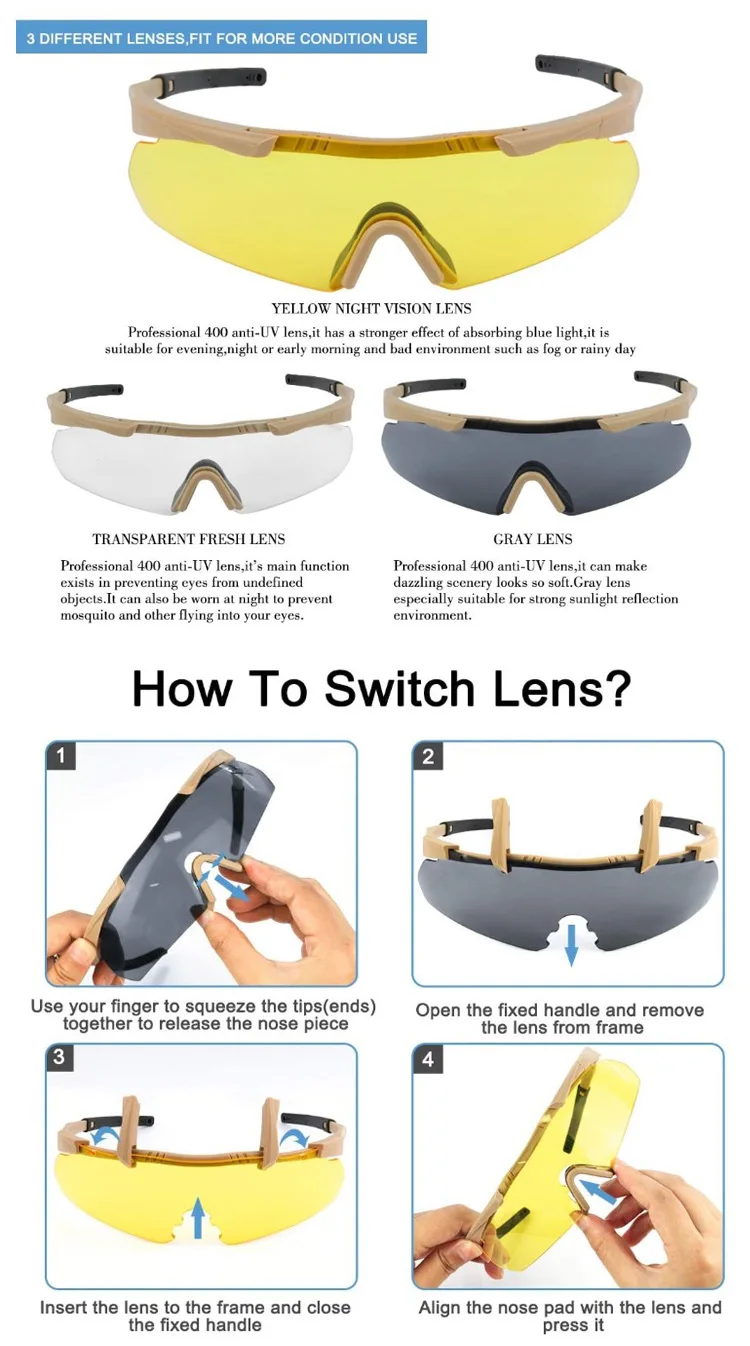 3 DIFFERENT LENSES,FIT FOR MORE CONDITION USE

YELLOW NIGHT VISION LENS

Professional 400 anti-UV lens,it has a stronger effect of absorbing blue light,it is suitable for evening,night or early morning and bad environment such as fog or rainy day

TRANSPARENT FRESH LENS

Professional 400 anti-UV lens,it's main function exists in preventing eyes from undefined objects.It can also be worn at night to prevent mosquito and other flying into your eyes.

GRAY LENS

Professional 400 anti-UV lens,it can make dazzling scenery looks so soft.Gray lens especially suitable for strong sunlight reflection environment.

How To Switch Lens?

1

Use your finger to squeeze the tips(ends) together to release the nose piece

2

Open the fixed handle and remove the lens from frame

3

Insert the lens to the frame and close the fixed handle

4

Align the nose pad with the lens and press it