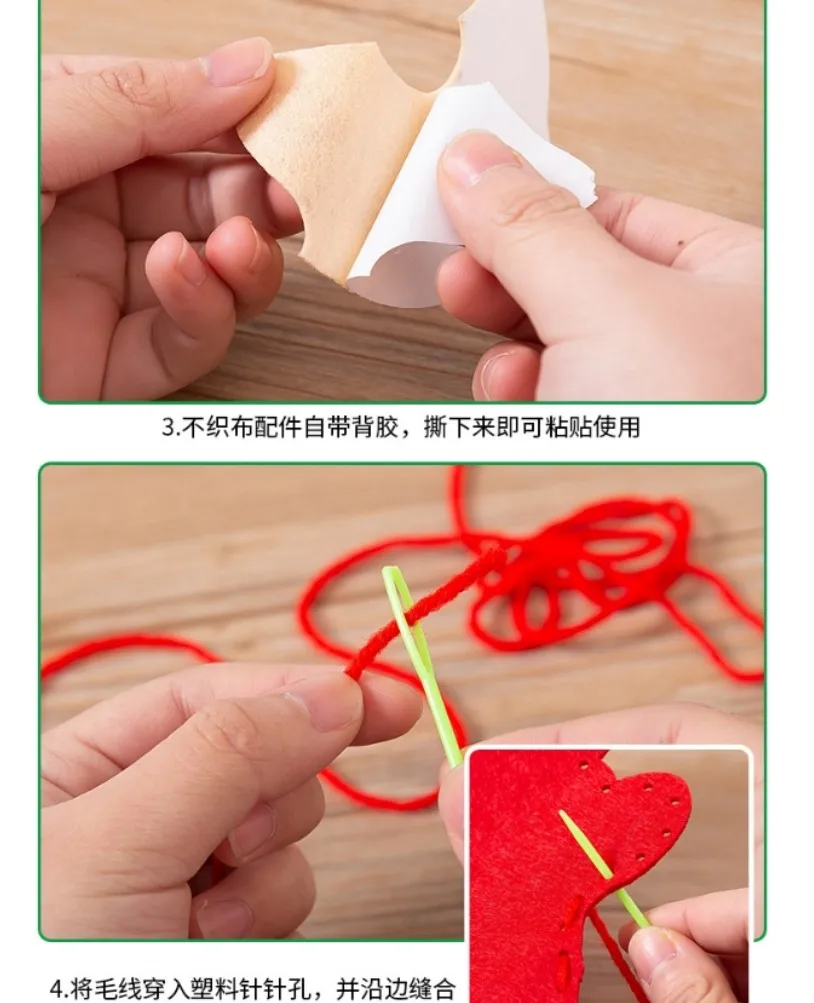 3.不织布配件自带背胶，撕下来即可粘贴使用

4.将毛线穿入塑料针针孔，并沿边缝合