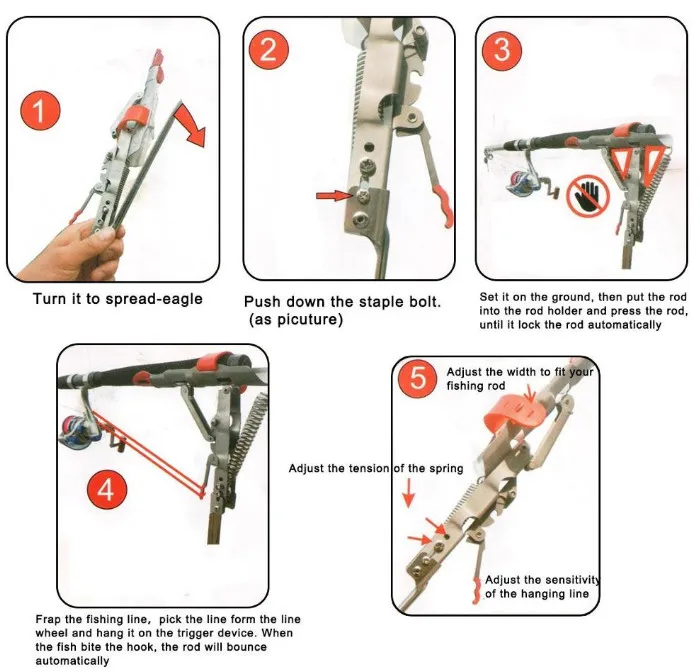 1

Turn it to spread-eagle

2

Push down the staple bolt. (as picuture)

3

Set it on the ground, then put the rod into the rod holder and press the rod, until it lock the rod automatically

4

Frap the fishing line, pick the line form the line wheel and hang it on the trigger device. When the fish bite the hook, the rod will bounce automatically

5

Adjust the width to fit your fishing rod

Adjust the tension of the spring

Adjust the sensitivity of the hanging line