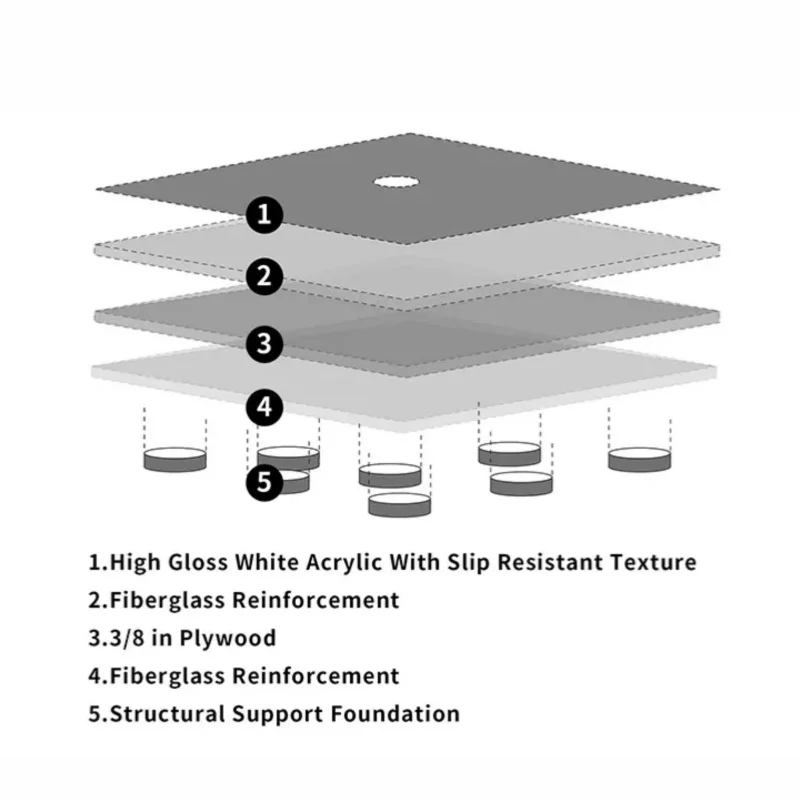 1
2
3
4
5

1.High Gloss White Acrylic With Slip Resistant Texture
2.Fiberglass Reinforcement
3.3/8 in Plywood
4.Fiberglass Reinforcement
5.Structural Support Foundation