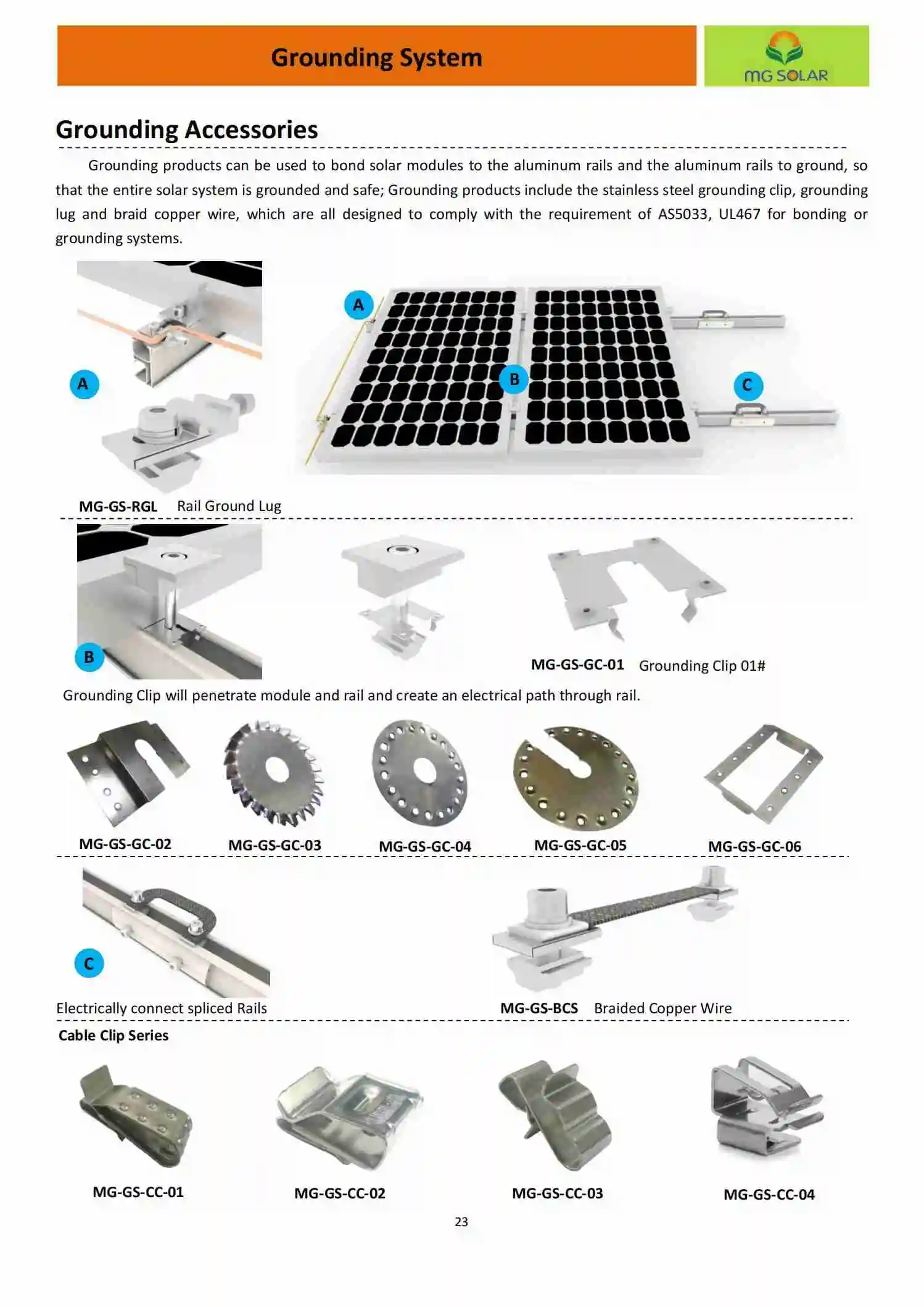 Grounding System

MG SOLAR

Grounding Accessories

Grounding products can be used to bond solar modules to the aluminum rails and the aluminum rails to ground, so that the entire solar system is grounded and safe; Grounding products include the stainless steel grounding clip, grounding lug and braid copper wire, which are all designed to comply with the requirement of AS5033, UL467 for bonding or grounding systems.

A

A

B

C

MG-GS-RGL Rail Ground Lug

B

MG-GS-GC-01 Grounding Clip 01#

Grounding Clip will penetrate module and rail and create an electrical path through rail.

MG-GS-GC-02

MG-GS-GC-03

MG-GS-GC-04

MG-GS-GC-05

MG-GS-GC-06

C

Electrically connect spliced Rails

MG-GS-BCS Braided Copper Wire

Cable Clip Series

MG-GS-CC-01

MG-GS-CC-02

MG-GS-CC-03

MG-GS-CC-04

23