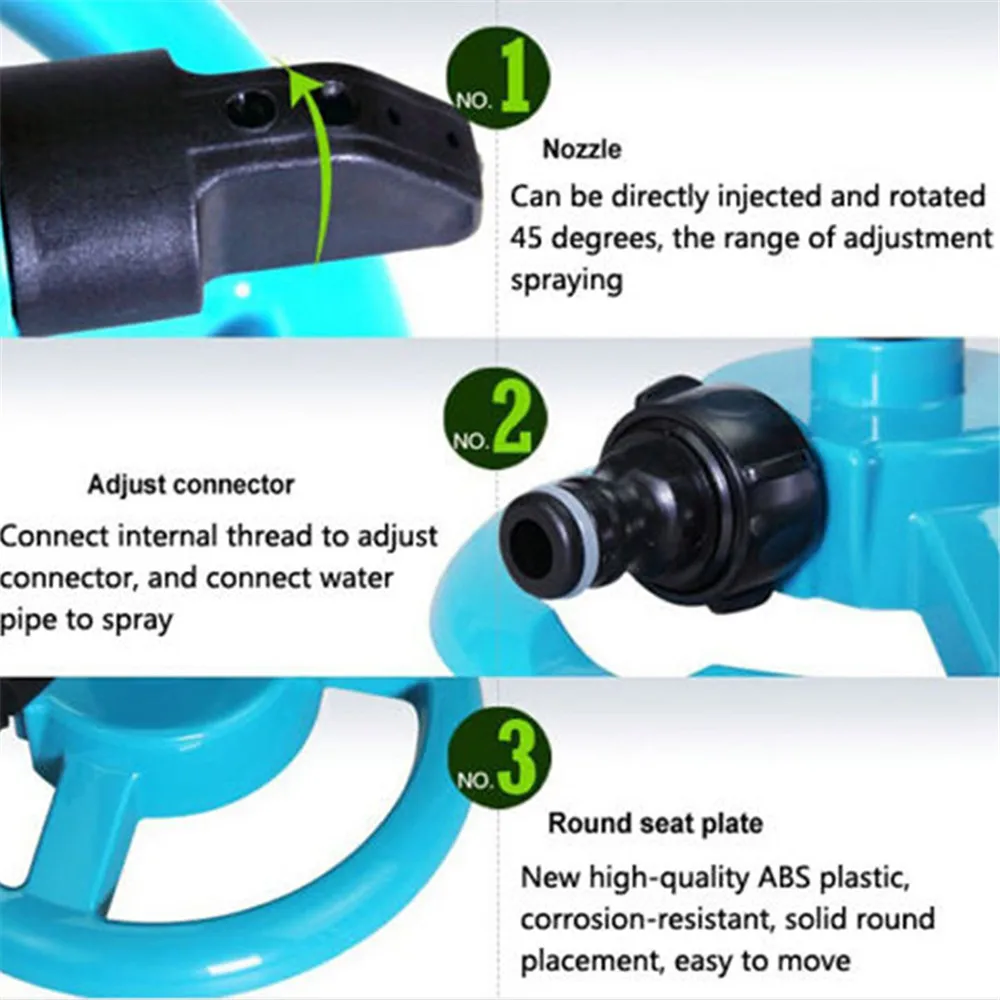 NO. 1

Nozzle

Can be directly injected and rotated 45 degrees, the range of adjustment spraying

NO. 2

Adjust connector

Connect internal thread to adjust connector, and connect water pipe to spray

NO. 3

Round seat plate

New high-quality ABS plastic, corrosion-resistant, solid round placement, easy to move