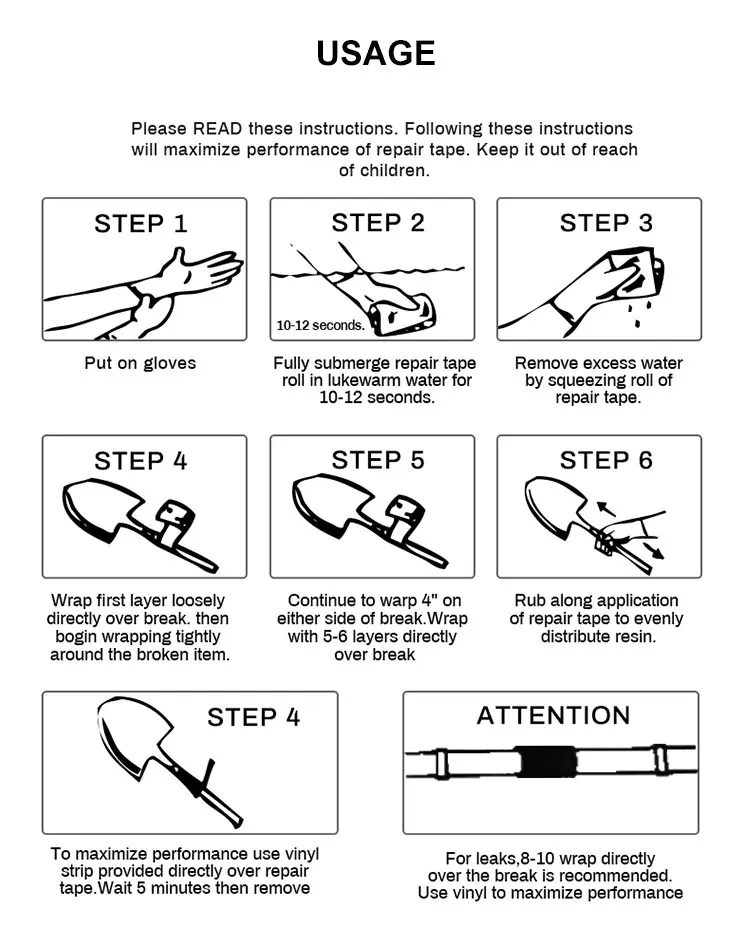 USAGE

Please READ these instructions. Following these instructions will maximize performance of repair tape. Keep it out of reach of children.

STEP 1

Put on gloves

STEP 2

10-12 seconds.

Fully submerge repair tape roll in lukewarm water for 10-12 seconds.

STEP 3

Remove excess water by squeezing roll of repair tape.

STEP 4

Wrap first layer loosely directly over break. then bogin wrapping tightly around the broken item.

STEP 5

Continue to warp 4" on either side of break.Wrap with 5-6 layers directly over break

STEP 6

Rub along application of repair tape to evenly distribute resin.

STEP 4

To maximize performance use vinyl strip provided directly over repair tape.Wait 5 minutes then remove

ATTENTION

For leaks,8-10 wrap directly over the break is recommended. Use vinyl to maximize performance