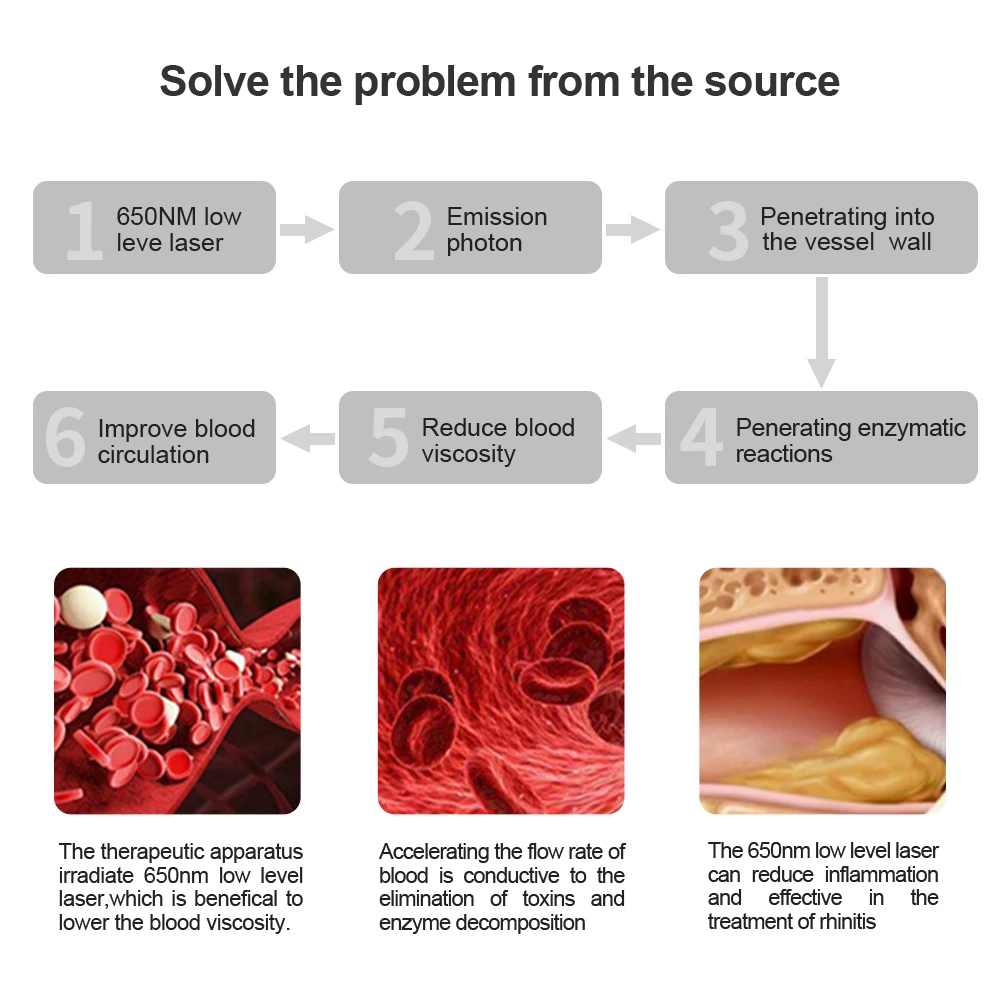 Solve the problem from the source

1 650NM low leve laser

2 Emission photon

3 Penetrating into the vessel wall

4 Penerating enzymatic reactions

5 Reduce blood viscosity

6 Improve blood circulation

The therapeutic apparatus irradiate 650nm low level laser,which is benefical to lower the blood viscosity.

Accelerating the flow rate of blood is conductive to the elimination of toxins and enzyme decomposition

The 650nm low level laser can reduce inflammation and effective in the treatment of rhinitis