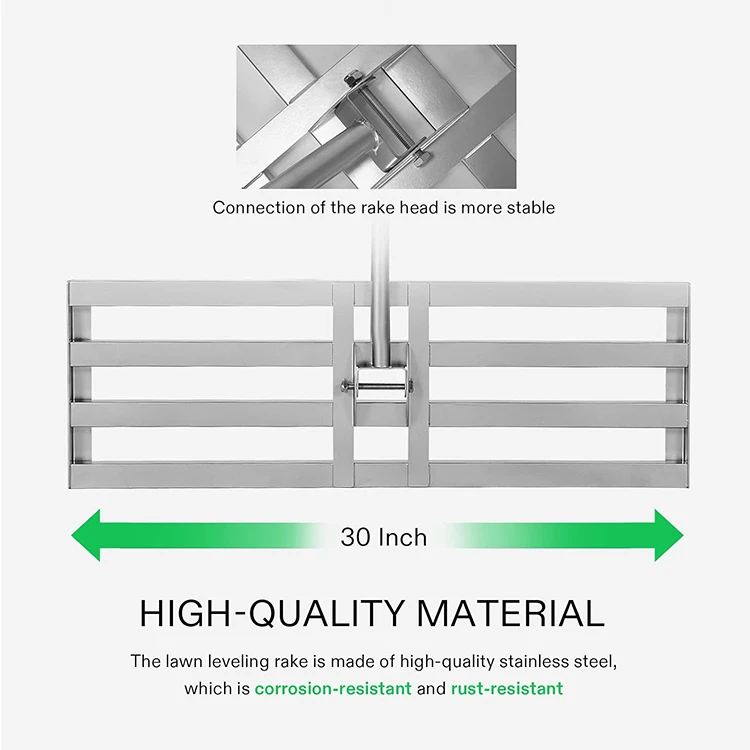 Connection of the rake head is more stable

30 Inch

HIGH-QUALITY MATERIAL

The lawn leveling rake is made of high-quality stainless steel, which is corrosion-resistant and rust-resistant