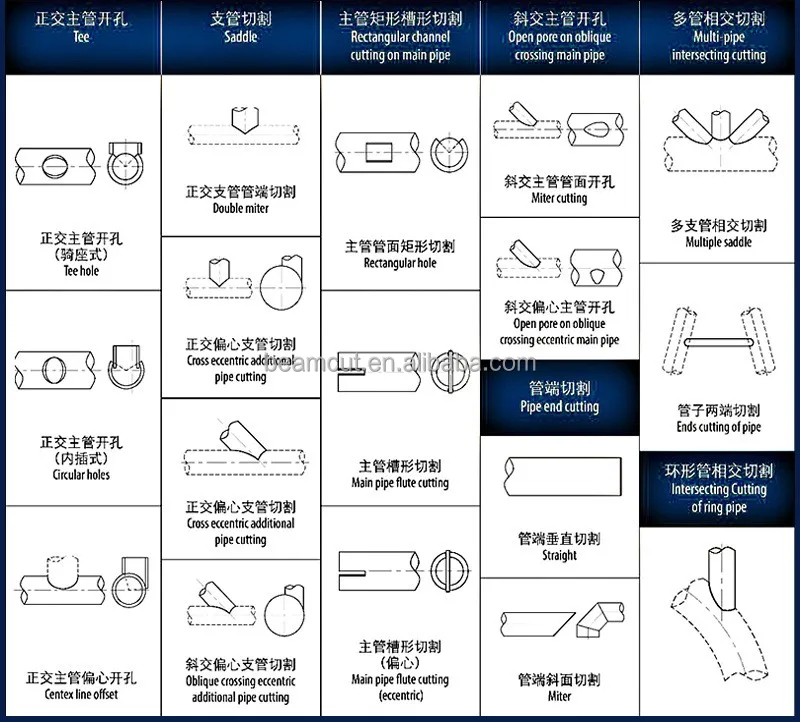 正交主管开孔
Tee

正交主管开孔
(骑座式)
Tee hole

正交主管开孔
(内插式)
Circular holes

正交主管偏心开孔
Centex line offset

支管切割
Saddle

正交支管管端切割
Double miter

正交偏心支管切割
Cross eccentric additional pipe cutting

正交偏心支管切割
Cross eccentric additional pipe cutting

斜交偏心支管切割
Oblique crossing eccentric additional pipe cutting

主管矩形槽形切割
Rectangular channel cutting on main pipe

主管管面矩形切割
Rectangular hole

主管槽形切割
Main pipe flute cutting

主管槽形切割
(偏心)
Main pipe flute cutting
(eccentric)

斜交主管开孔
Open pore on oblique crossing main pipe

斜交主管管面开孔
Miter cutting

斜交偏心主管开孔
Open pore on oblique crossing eccentric main pipe

管端切割
Pipe end cutting

管端垂直切割
Straight

管端斜面切割
Miter

多管相交切割
Multi-pipe intersecting cutting

多支管相交切割
Multiple saddle

管子两端切割
Ends cutting of pipe

环形管相交切割
Intersecting Cutting of ring pipe

beamcut.en.alibaba.com