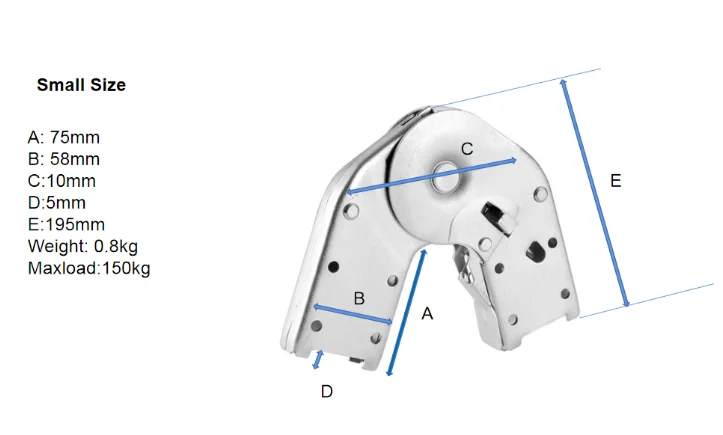 Small Size

A: 75mm
B: 58mm
C:10mm
D:5mm
E:195mm
Weight: 0.8kg
Maxload:150kg

C
E
B
A
D