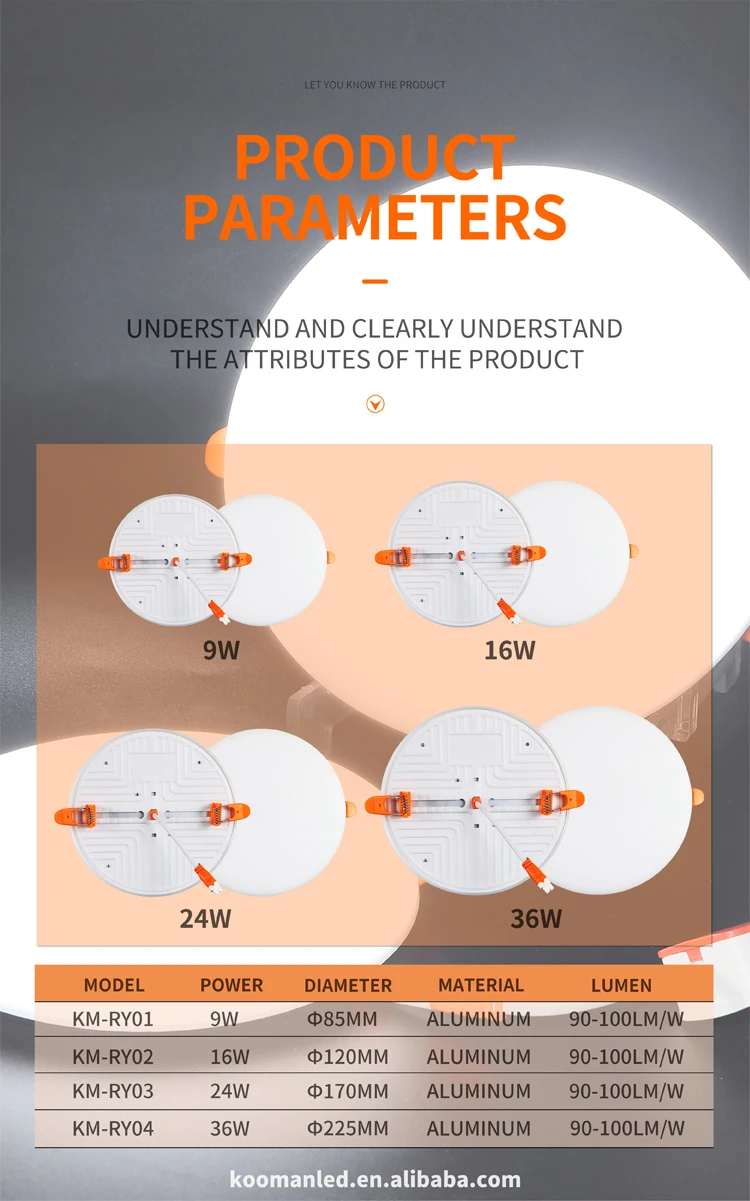 LET YOU KNOW THE PRODUCT

PRODUCT PARAMETERS

UNDERSTAND AND CLEARLY UNDERSTAND THE ATTRIBUTES OF THE PRODUCT

9W

16W

24W

36W

| MODEL | POWER | DIAMETER | MATERIAL | LUMEN |
|---|---|---|---|---|
| KM-RY01 | 9W | Φ85MM | ALUMINUM | 90-100LM/W |
| KM-RY02 | 16W | Φ120MM | ALUMINUM | 90-100LM/W |
| KM-RY03 | 24W | Φ170MM | ALUMINUM | 90-100LM/W |
| KM-RY04 | 36W | Φ225MM | ALUMINUM | 90-100LM/W |

koomanled.en.alibaba.com