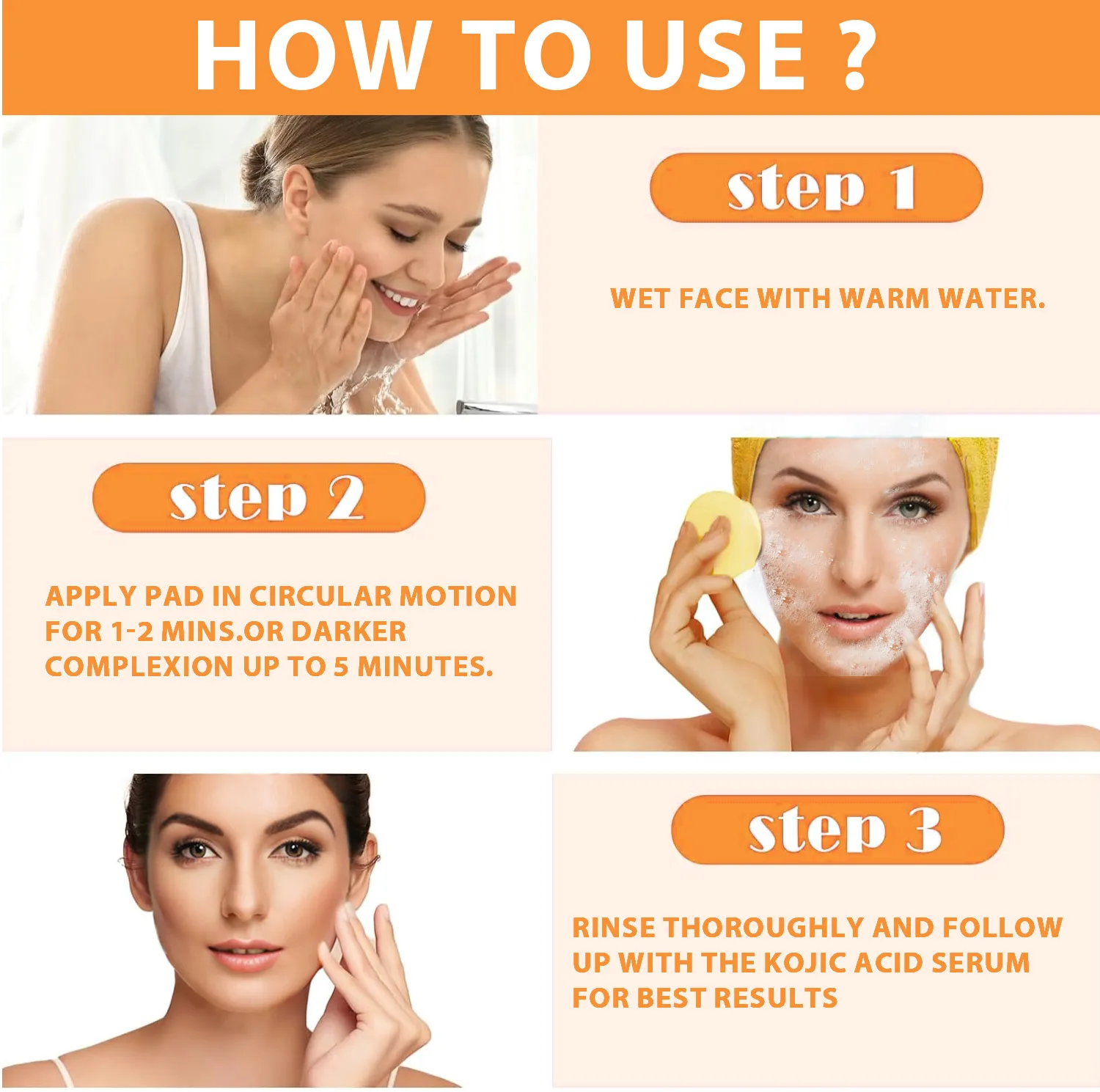 HOW TO USE ?

step 1

WET FACE WITH WARM WATER.

step 2

APPLY PAD IN CIRCULAR MOTION FOR 1-2 MINS.OR DARKER COMPLEXION UP TO 5 MINUTES.

step 3

RINSE THOROUGHLY AND FOLLOW UP WITH THE KOJIC ACID SERUM FOR BEST RESULTS