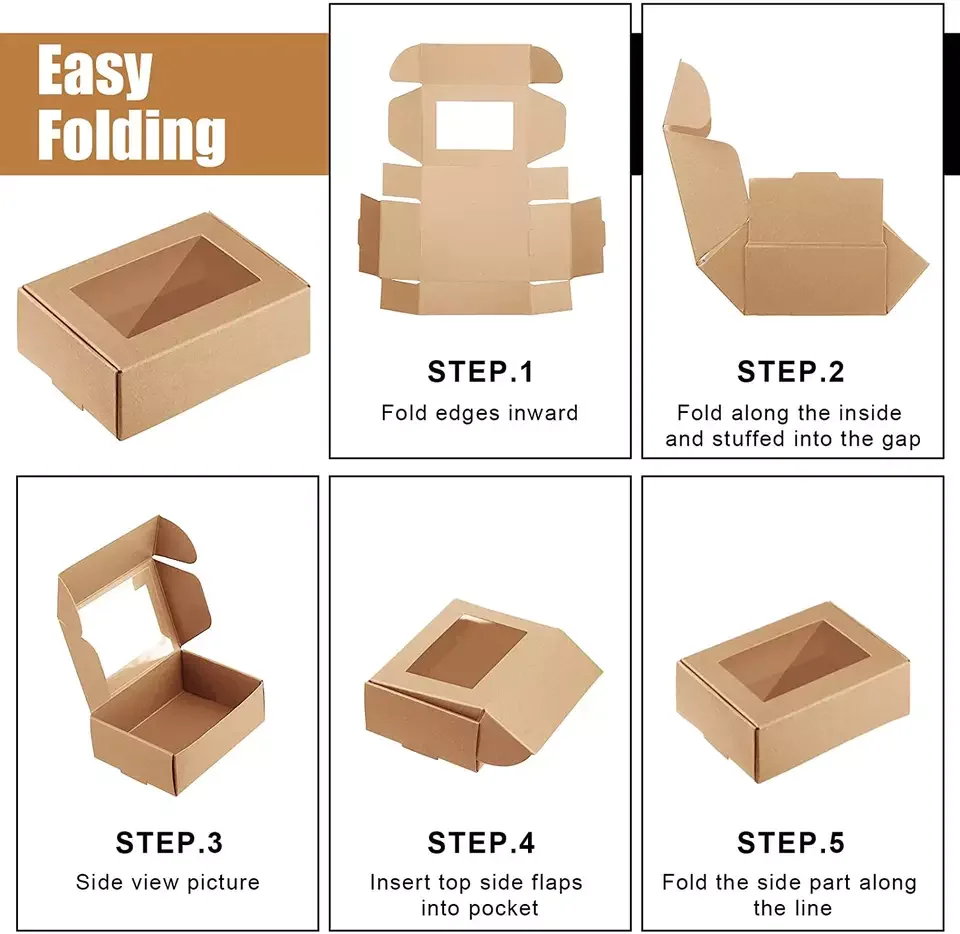 Easy Folding

STEP.1
Fold edges inward

STEP.2
Fold along the inside and stuffed into the gap

STEP.3
Side view picture

STEP.4
Insert top side flaps into pocket

STEP.5
Fold the side part along the line