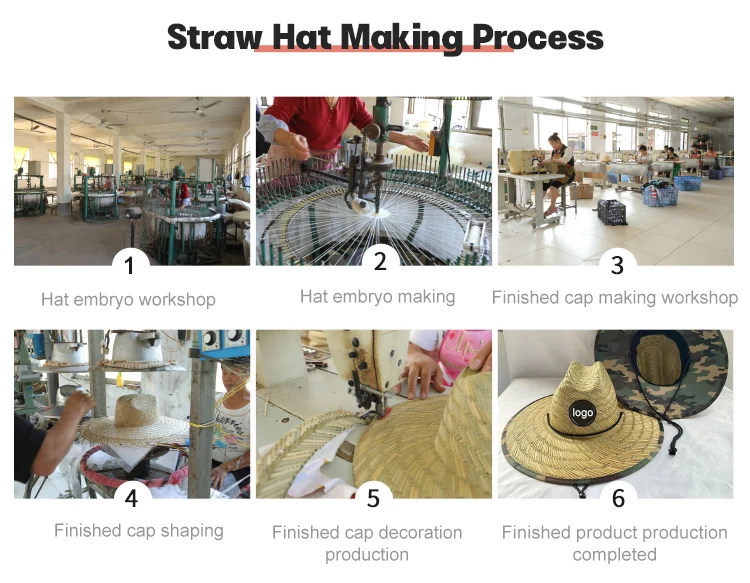 Straw Hat Making Process

1
Hat embryo workshop

2
Hat embryo making

3
Finished cap making workshop

4
Finished cap shaping

5
Finished cap decoration production

logo

6
Finished product production completed