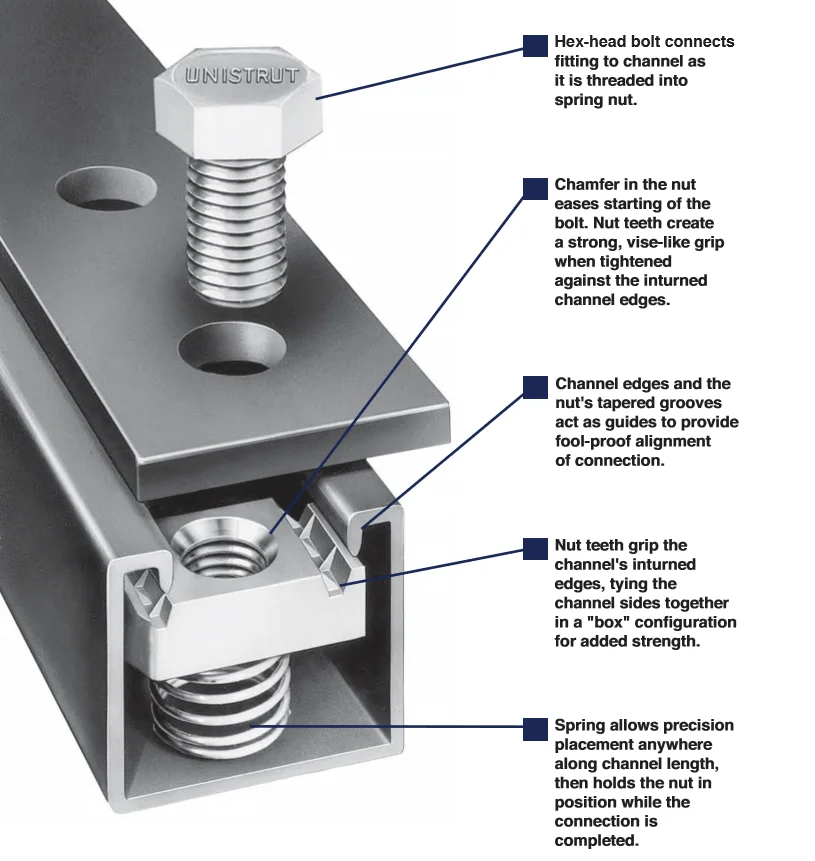 UNISTRUT

Hex-head bolt connects fitting to channel as it is threaded into spring nut.

Chamfer in the nut eases starting of the bolt. Nut teeth create a strong, vise-like grip when tightened against the inturned channel edges.

Channel edges and the nut's tapered grooves act as guides to provide fool-proof alignment of connection.

Nut teeth grip the channel's inturned edges, tying the channel sides together in a "box" configuration for added strength.

Spring allows precision placement anywhere along channel length, then holds the nut in position while the connection is completed.