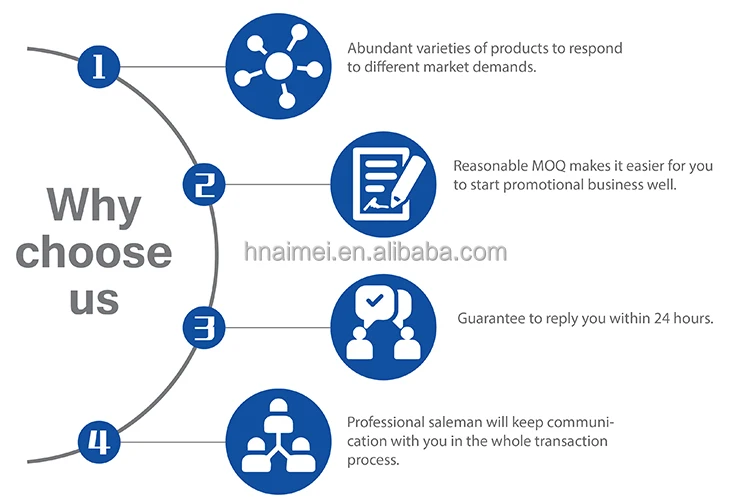 Why choose us

1

Abundant varieties of products to respond to different market demands.

2

Reasonable MOQ makes it easier for you to start promotional business well.

hnaimei.en.alibaba.com

3

Guarantee to reply you within 24 hours.

4

Professional saleman will keep communication with you in the whole transaction process.