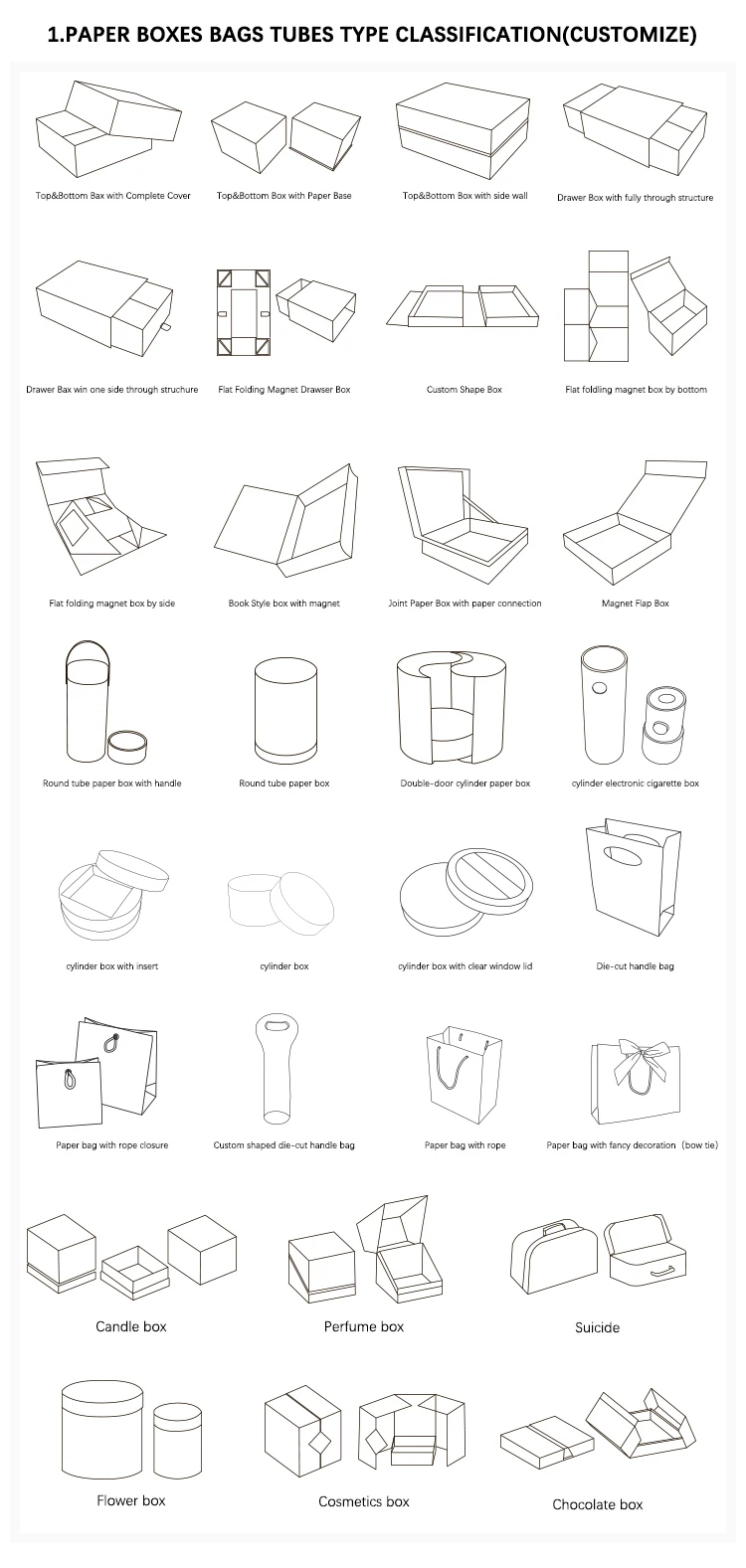 1.PAPER BOXES BAGS TUBES TYPE CLASSIFICATION(CUSTOMIZE)

Top&Bottom Bax with Complete Cover

Top&Bottom Box with Paper Base

Top&Bottom Box with side wall

Drawer Box with fully through structure

Drawer Bax win one side through struchure

Flat Folding Magnet Drawser Box

Custom Shape Box

Flat foldling magnet box by bottom

Flat folding magnet box by side

Book Style box with magnet

Joint Paper Box with paper connection

Magnet Flap Box

Round tube paper box with handle

Round tube paper box

Double-door cylinder paper box

cylinder electronic cigarette box

cylinder box with insert

cylinder box

cylinder box with clear window lid

Die-cut handle bag

Paper bag with rope closure

Custom shaped die-cut handle bag

Paper bag with rope

Paper bag with fancy decoration (bow tie)

Candle box

Perfume box

Suicide

Flower box

Cosmetics box

Chocolate box