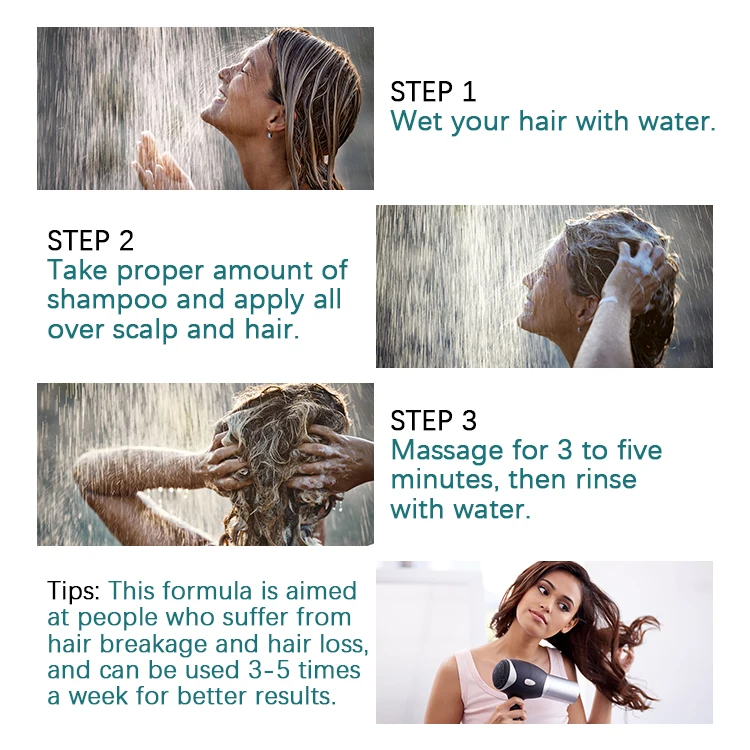 STEP 1
Wet your hair with water.

STEP 2
Take proper amount of shampoo and apply all over scalp and hair.

STEP 3
Massage for 3 to five minutes, then rinse with water.

Tips: This formula is aimed at people who suffer from hair breakage and hair loss, and can be used 3-5 times a week for better results.