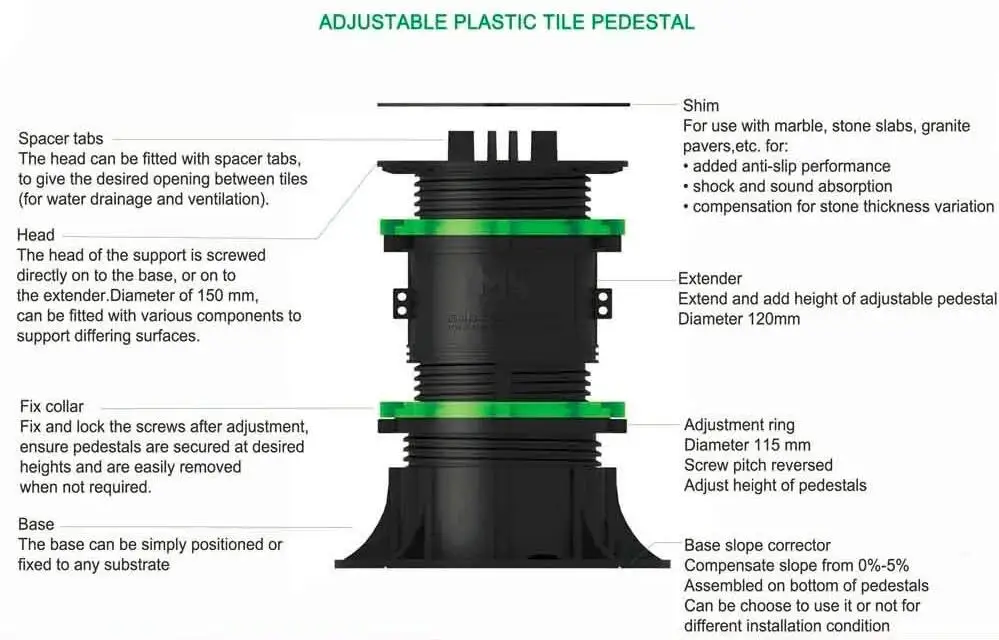 ADJUSTABLE PLASTIC TILE PEDESTAL

Spacer tabs
The head can be fitted with spacer tabs, to give the desired opening between tiles (for water drainage and ventilation).

Head
The head of the support is screwed directly on to the base, or on to the extender.Diameter of 150 mm, can be fitted with various components to support differing surfaces.

Fix collar
Fix and lock the screws after adjustment, ensure pedestals are secured at desired heights and are easily removed when not required.

Base
The base can be simply positioned or fixed to any substrate

Shim
For use with marble, stone slabs, granite pavers,etc. for:
• added anti-slip performance
• shock and sound absorption
• compensation for stone thickness variation

Extender
Extend and add height of adjustable pedestal
Diameter 120mm

Adjustment ring
Diameter 115 mm
Screw pitch reversed
Adjust height of pedestals

Base slope corrector
Compensate slope from 0%-5%
Assembled on bottom of pedestals
Can be choose to use it or not for different installation condition