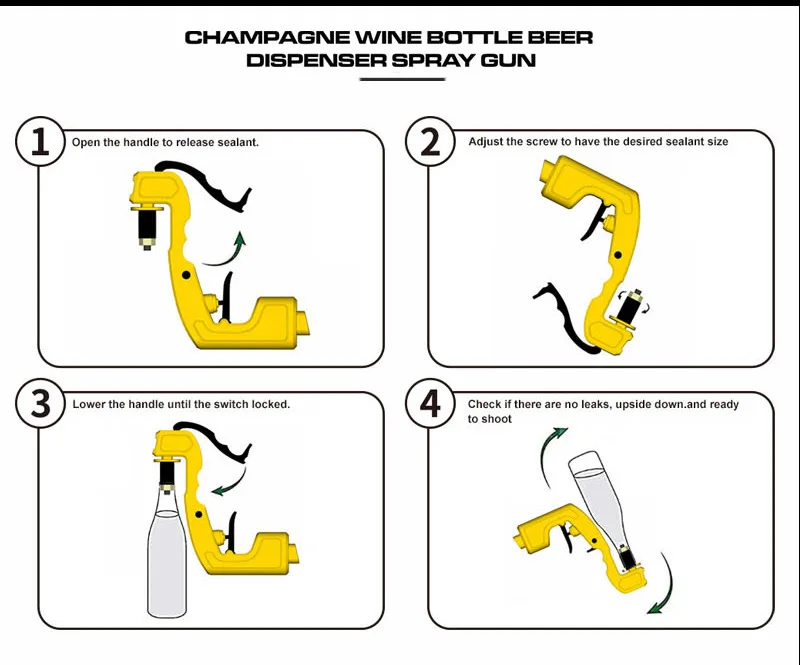 CHAMPAGNE WINE BOTTLE BEER DISPENSER SPRAY GUN

1 Open the handle to release sealant.

2 Adjust the screw to have the desired sealant size

3 Lower the handle until the switch locked.

4 Check if there are no leaks, upside down.and ready to shoot