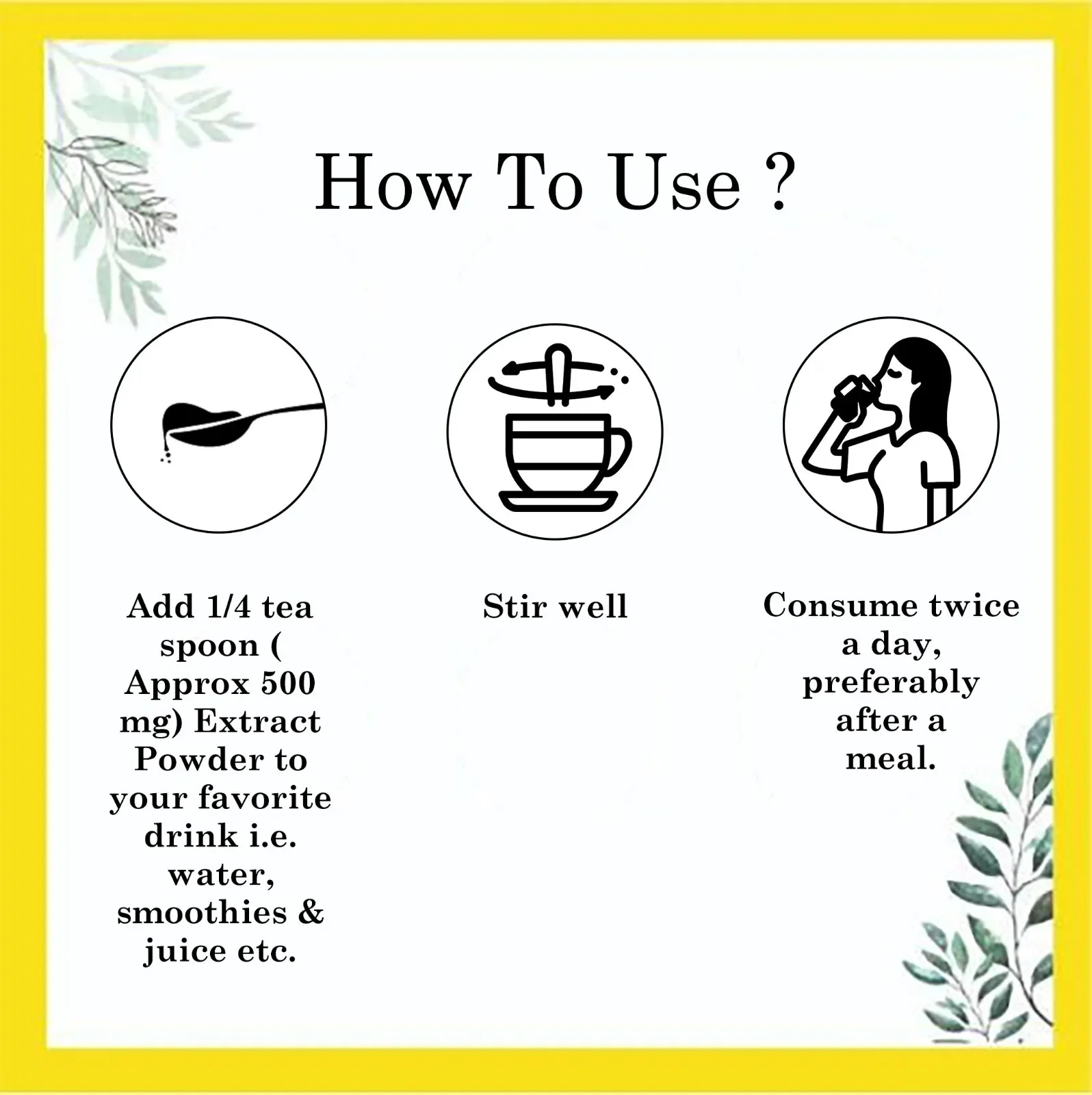 How To Use ?

Add 1/4 tea spoon ( Approx 500 mg) Extract Powder to your favorite drink i.e. water, smoothies & juice etc.

Stir well

Consume twice a day, preferably after a meal.