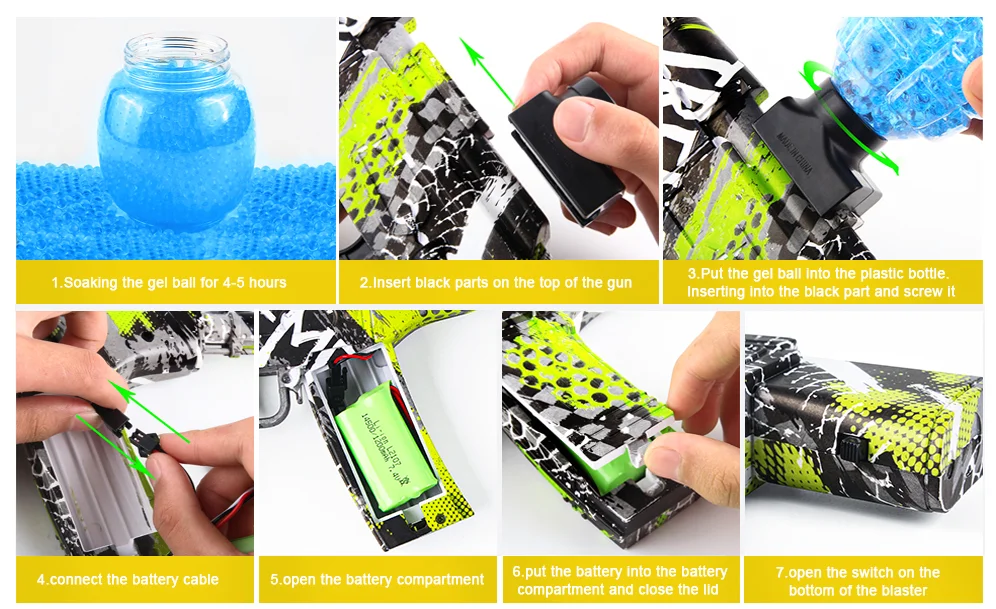 1.Soaking the gel ball for 4-5 hours

2.Insert black parts on the top of the gun

MADE IN CHINA

3.Put the gel ball into the plastic bottle. Inserting into the black part and screw it

4.connect the battery cable

14500 1200mAh 7.4V

5.open the battery compartment

6.put the battery into the battery compartment and close the lid

7.open the switch on the bottom of the blaster