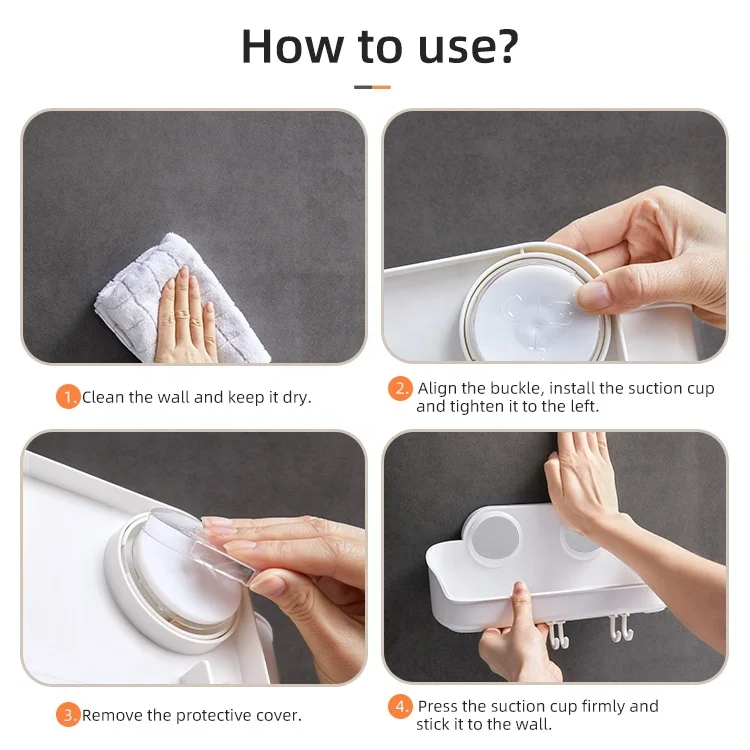 How to use?

1. Clean the wall and keep it dry.

2. Align the buckle, install the suction cup and tighten it to the left.

3. Remove the protective cover.

4. Press the suction cup firmly and stick it to the wall.