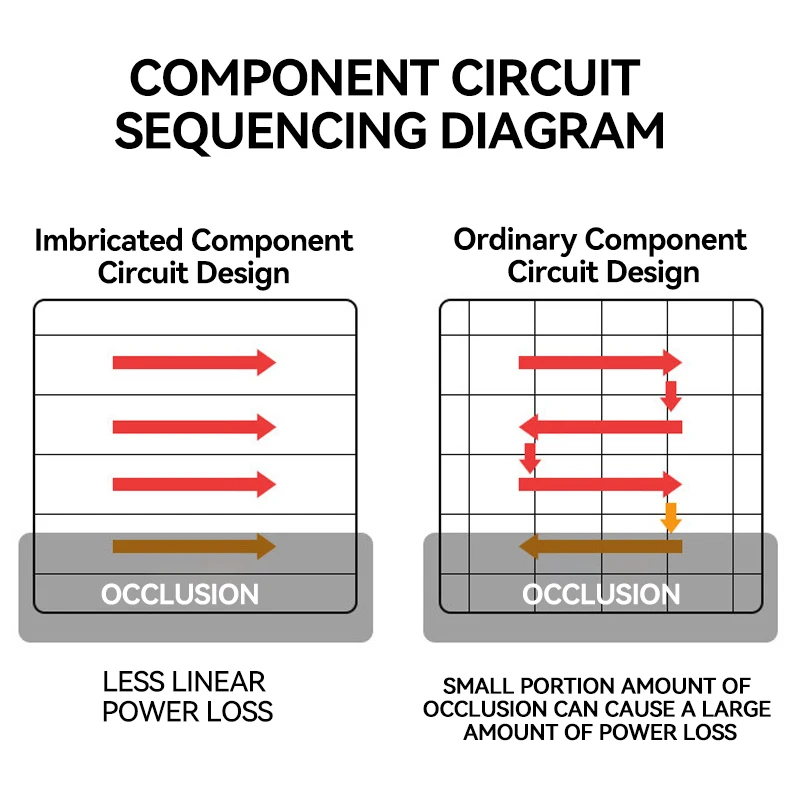 COMPONENT CIRCUIT SEQUENCING DIAGRAM

Imbricated Component Circuit Design

OCCLUSION

LESS LINEAR POWER LOSS

Ordinary Component Circuit Design

OCCLUSION

SMALL PORTION AMOUNT OF OCCLUSION CAN CAUSE A LARGE AMOUNT OF POWER LOSS