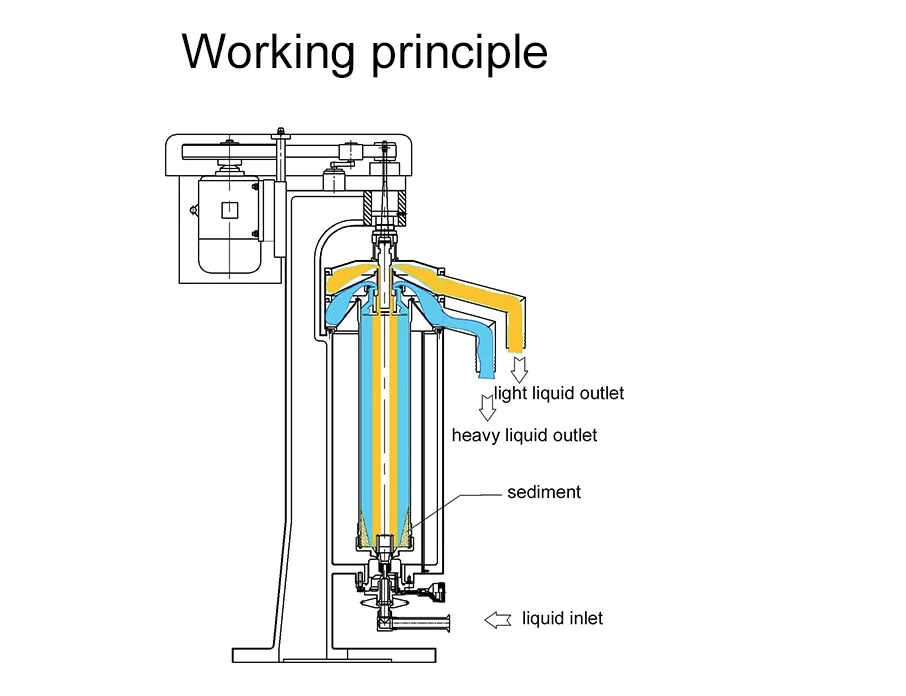 Working principle

light liquid outlet

heavy liquid outlet

sediment

liquid inlet