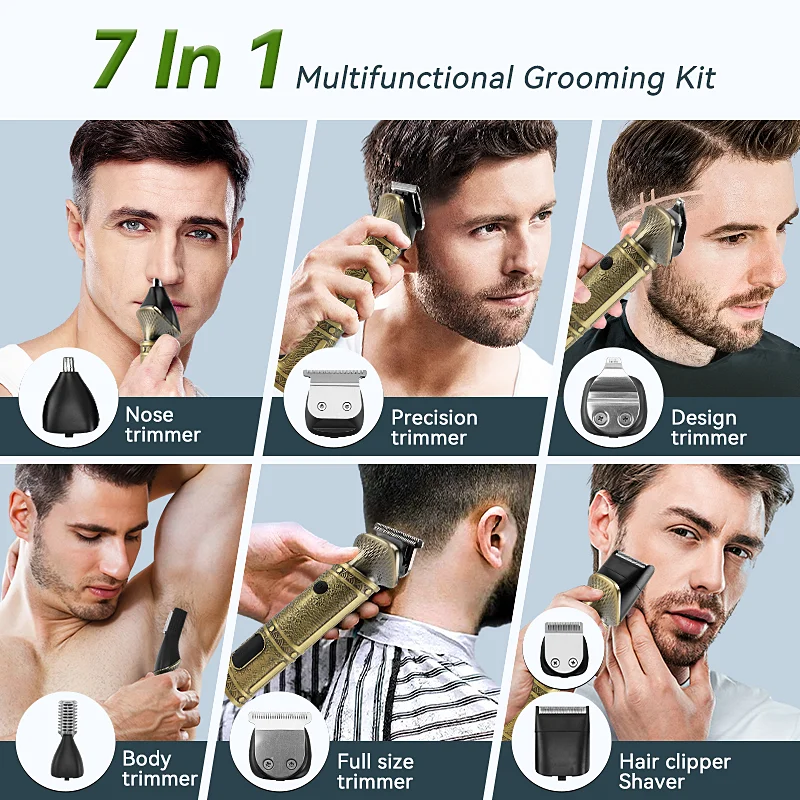 7 In 1 Multifunctional Grooming Kit

Nose trimmer

Precision trimmer

Design trimmer

Body trimmer

Full size trimmer

Hair clipper Shaver