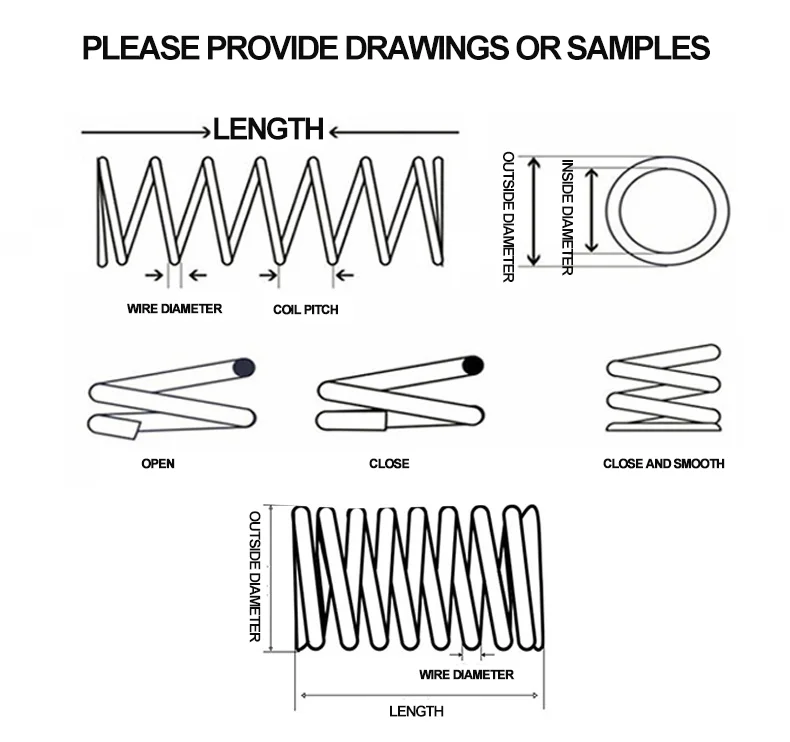 PLEASE PROVIDE DRAWINGS OR SAMPLES

LENGTH

OUTSIDE DIAMETER

INSIDE DIAMETER

WIRE DIAMETER

COIL PITCH

OPEN

CLOSE

CLOSE AND SMOOTH

OUTSIDE DIAMETER

WIRE DIAMETER

LENGTH