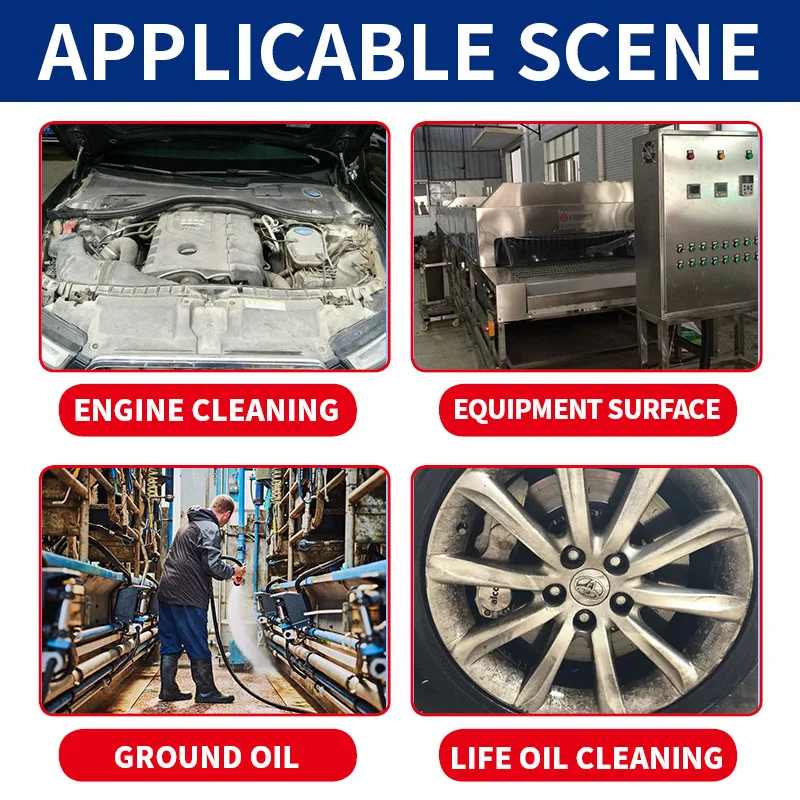 APPLICABLE SCENE

ENGINE CLEANING

EQUIPMENT SURFACE

GROUND OIL

LIFE OIL CLEANING