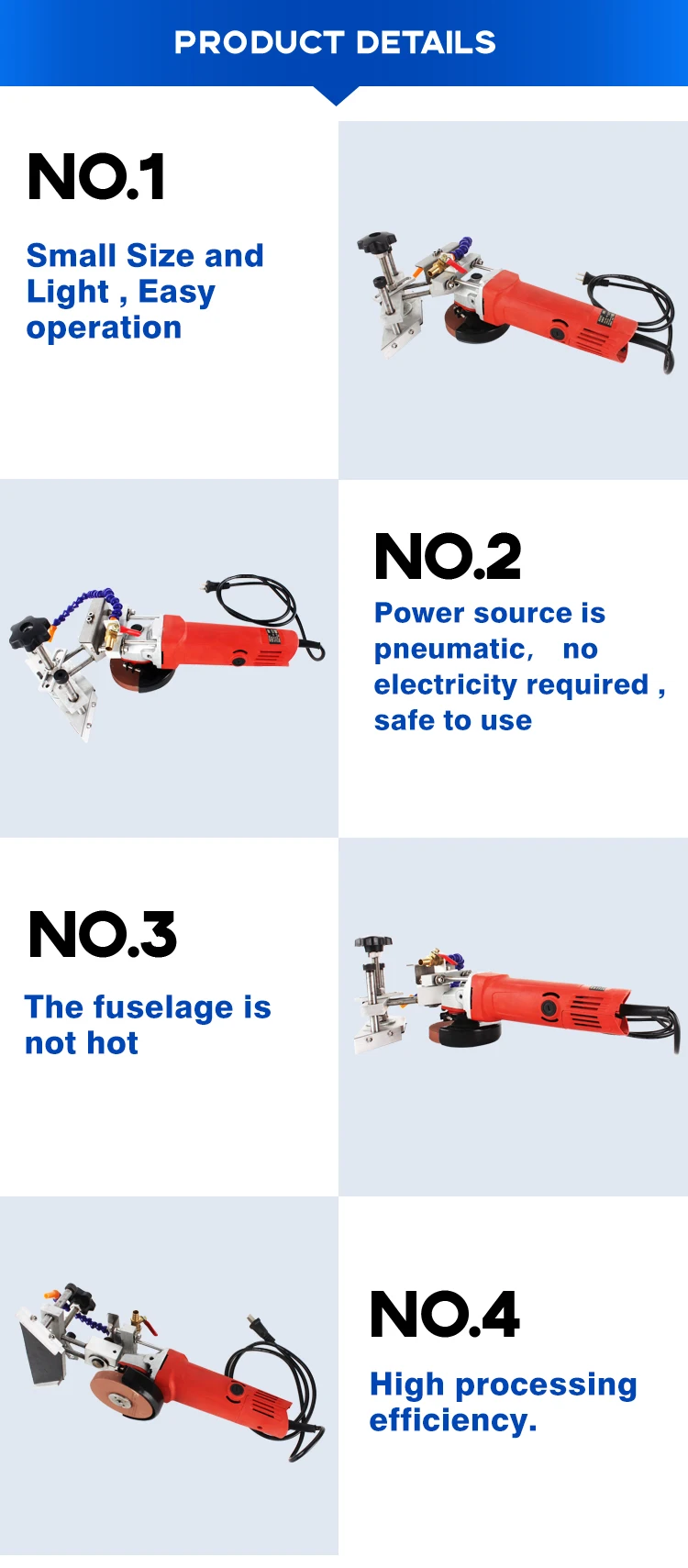 PRODUCT DETAILS

NO.1

Small Size and Light , Easy operation

NO.2

Power source is pneumatic, no electricity required , safe to use

NO.3

The fuselage is not hot

NO.4

High processing efficiency.