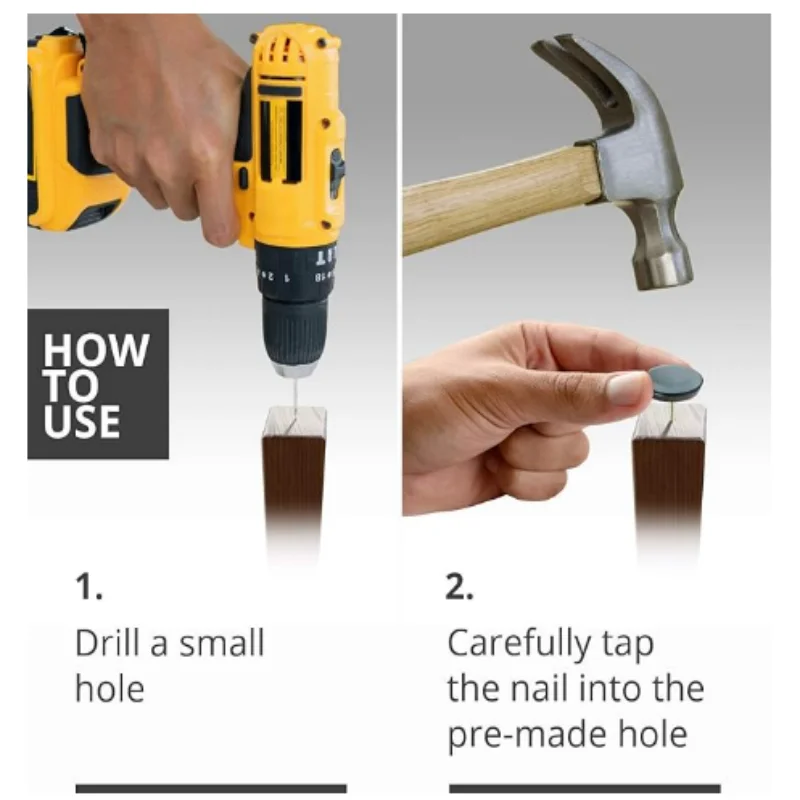 HOW TO USE

1.
Drill a small hole

2.
Carefully tap the nail into the pre-made hole