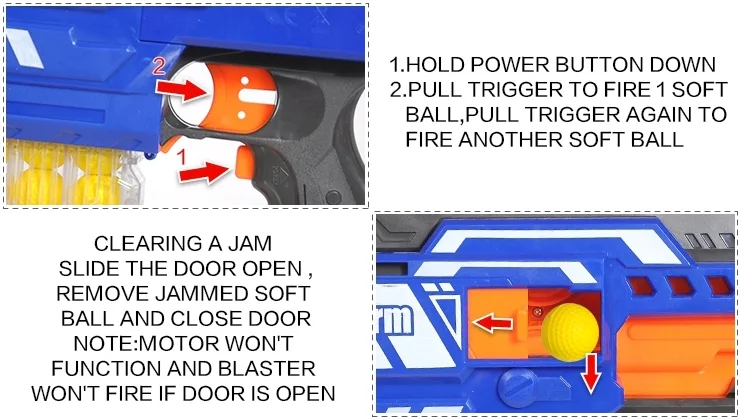 2

1

1.HOLD POWER BUTTON DOWN
2.PULL TRIGGER TO FIRE 1 SOFT BALL,PULL TRIGGER AGAIN TO FIRE ANOTHER SOFT BALL

CLEARING A JAM
SLIDE THE DOOR OPEN , REMOVE JAMMED SOFT BALL AND CLOSE DOOR
NOTE:MOTOR WON'T FUNCTION AND BLASTER WON'T FIRE IF DOOR IS OPEN

rm