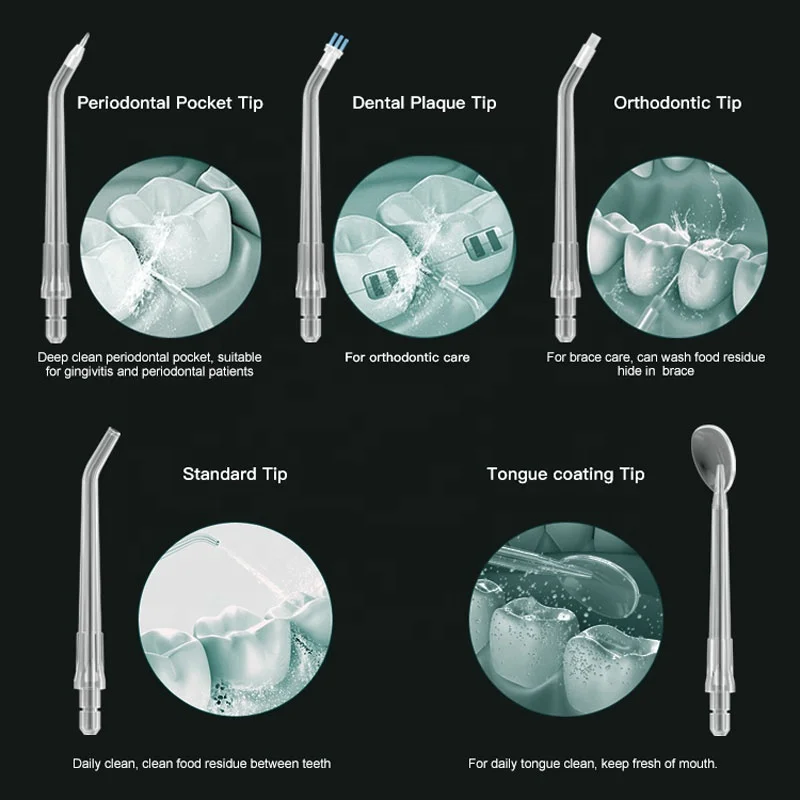 Periodontal Pocket Tip

Deep clean periodontal pocket, suitable for gingivitis and periodontal patients

Dental Plaque Tip

For orthodontic care

Orthodontic Tip

For brace care, can wash food residue hide in brace

Standard Tip

Daily clean, clean food residue between teeth

Tongue coating Tip

For daily tongue clean, keep fresh of mouth.