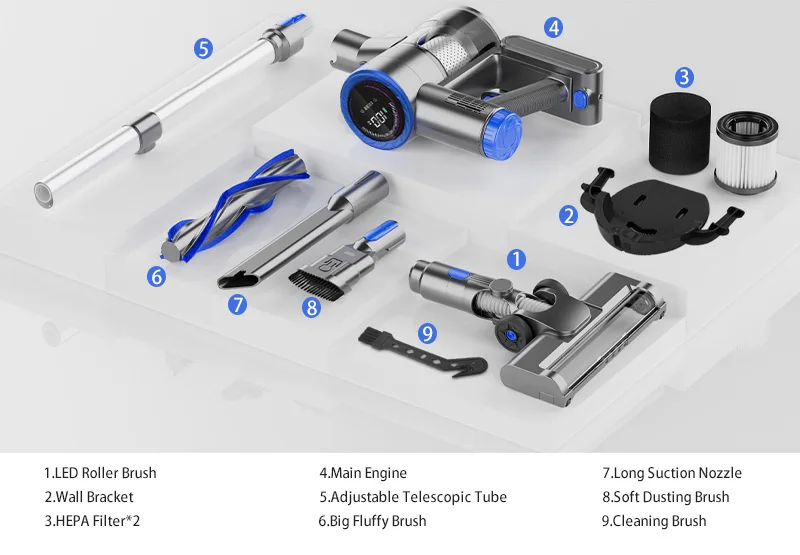 5

4

3

2

6

7

8

1

9

1.LED Roller Brush
2.Wall Bracket
3.HEPA Filter*2

4.Main Engine
5.Adjustable Telescopic Tube
6.Big Fluffy Brush

7.Long Suction Nozzle
8.Soft Dusting Brush
9.Cleaning Brush