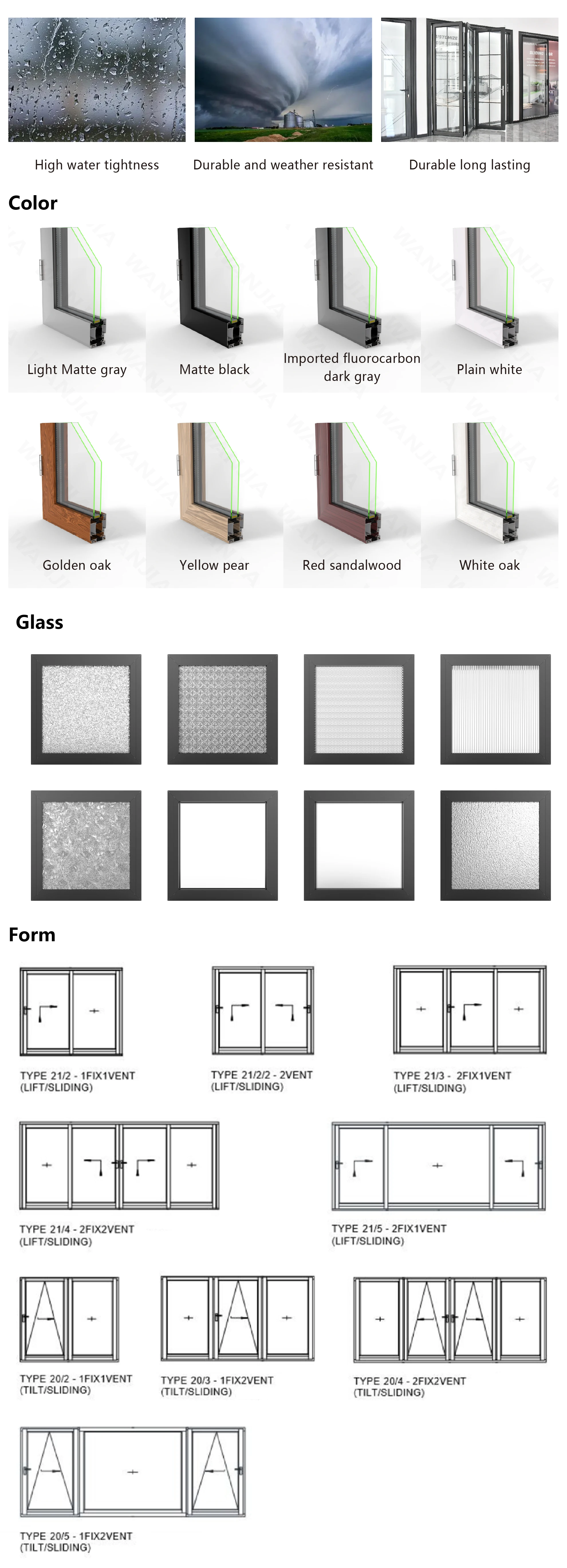 High water tightness

Durable and weather resistant

Durable long lasting

Color

Light Matte gray

Matte black

Imported fluorocarbon dark gray

Plain white

Golden oak

Yellow pear

Red sandalwood

White oak

Glass

Form

TYPE 21/2 - 1FIX1VENT (LIFT/SLIDING)

TYPE 21/2/2 - 2VENT (LIFT/SLIDING)

TYPE 21/3 - 2FIX1VENT (LIFT/SLIDING)

TYPE 21/4 - 2FIX2VENT (LIFT/SLIDING)

TYPE 21/5 - 2FIX1VENT (LIFT/SLIDING)

TYPE 20/2 - 1FIX1VENT (TILT/SLIDING)

TYPE 20/3 - 1FIX2VENT (TILT/SLIDING)

TYPE 20/4 - 2FIX2VENT (TILT/SLIDING)

TYPE 20/5 - 1FIX2VENT (TILT/SLIDING)