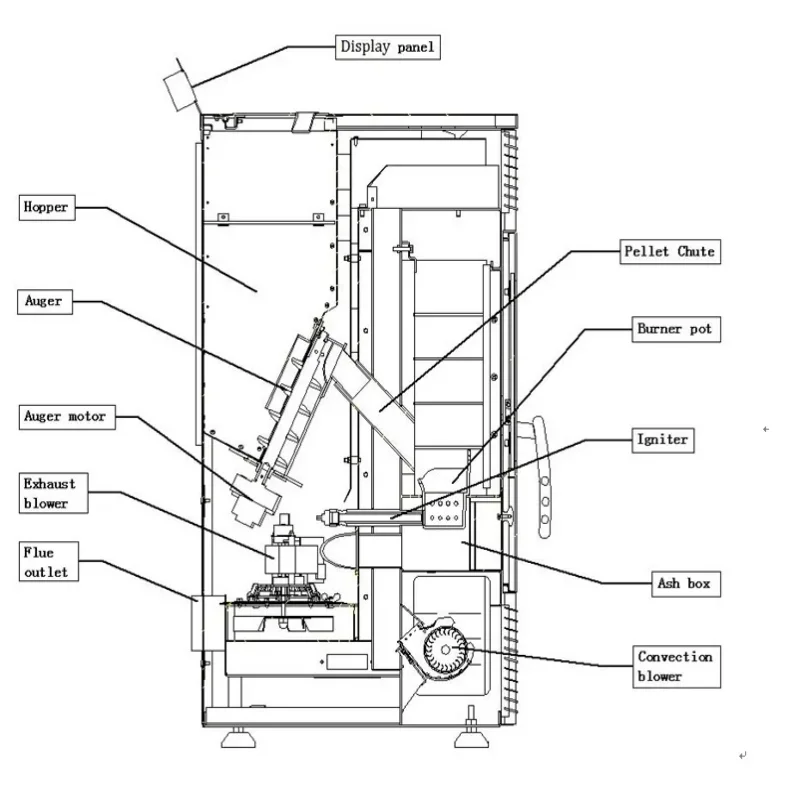 Display panel

Hopper

Auger

Auger motor

Exhaust blower

Flue outlet

Pellet Chute

Burner pot

Igniter

Ash box

Convection blower