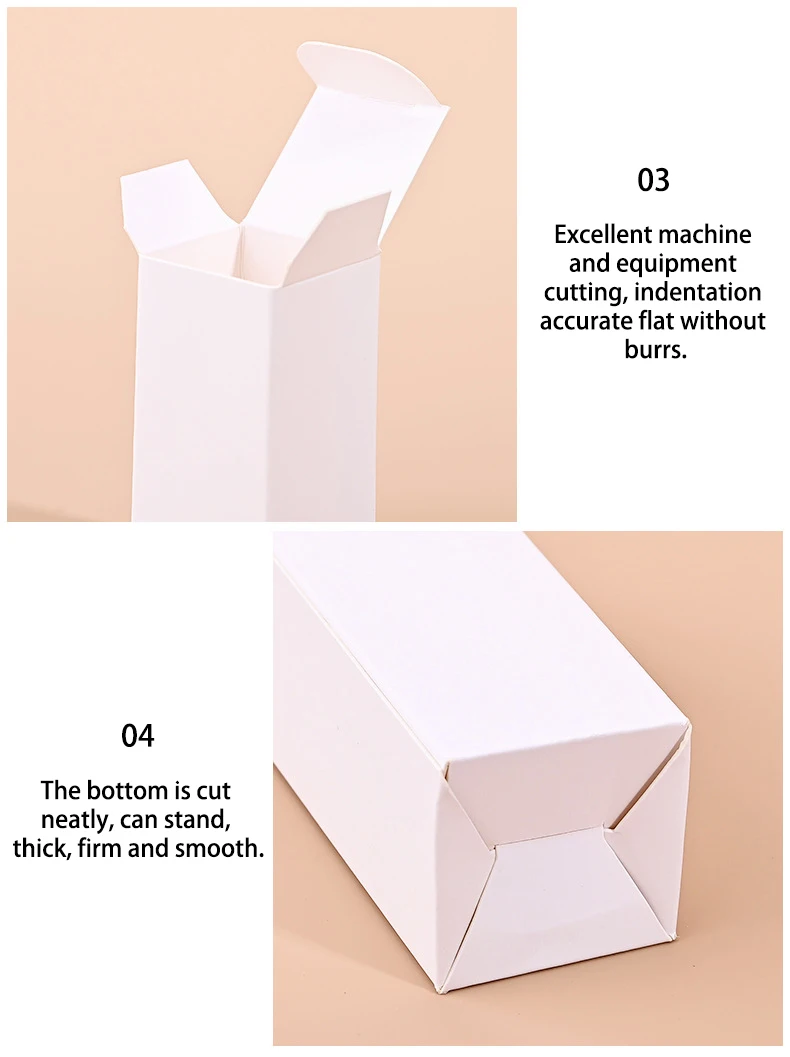 03

Excellent machine and equipment cutting, indentation accurate flat without burrs.

04

The bottom is cut neatly, can stand, thick, firm and smooth.