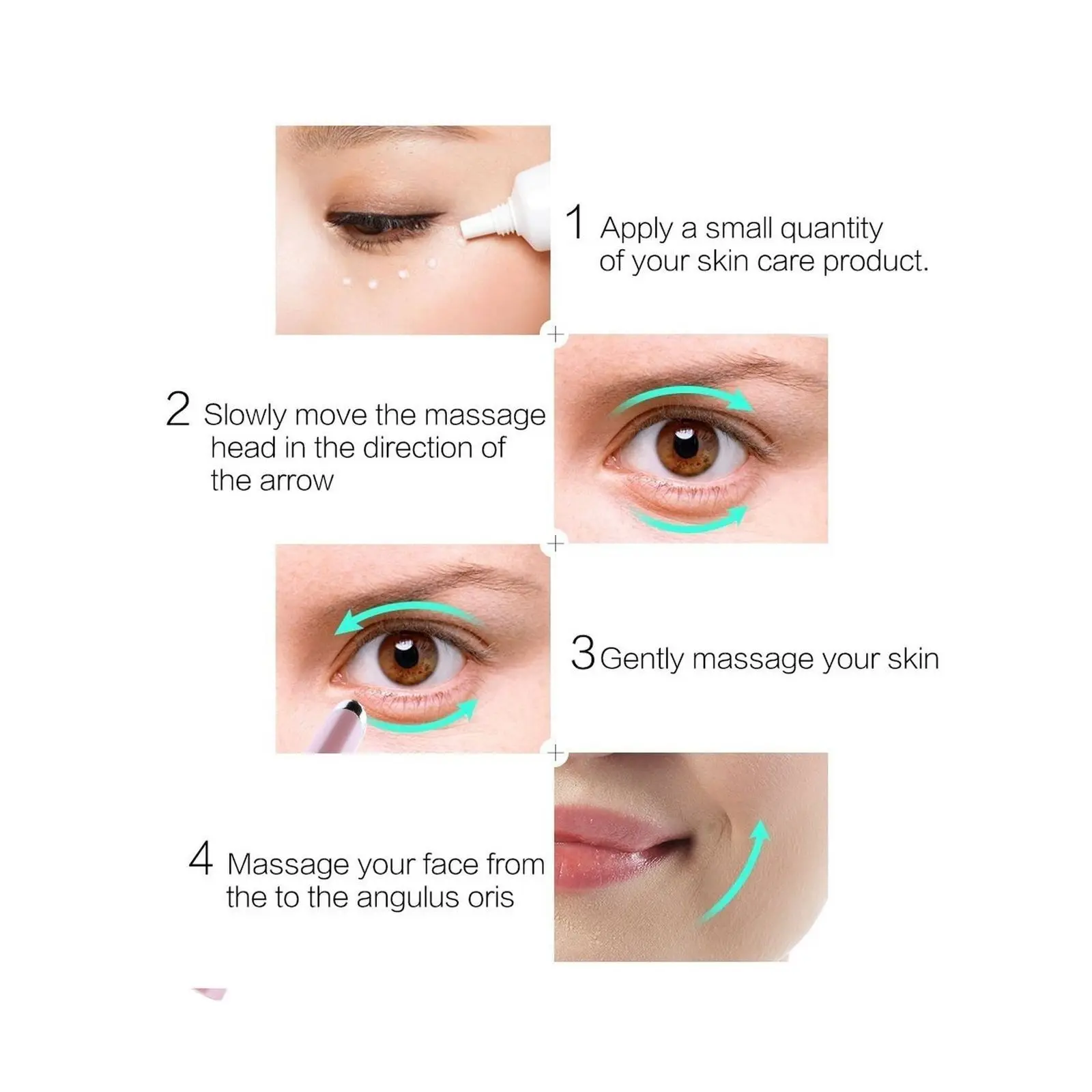 1 Apply a small quantity of your skin care product.

2 Slowly move the massage head in the direction of the arrow

3 Gently massage your skin

4 Massage your face from the to the angulus oris