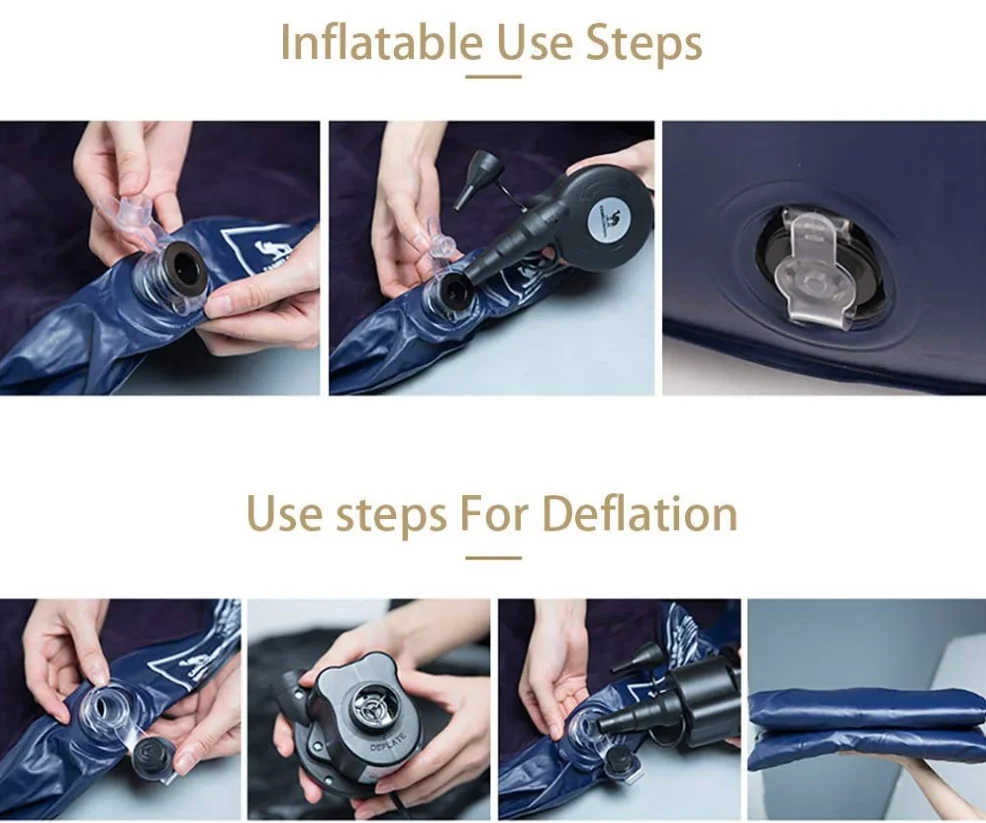 Inflatable Use Steps

Use steps For Deflation

DEFLATE