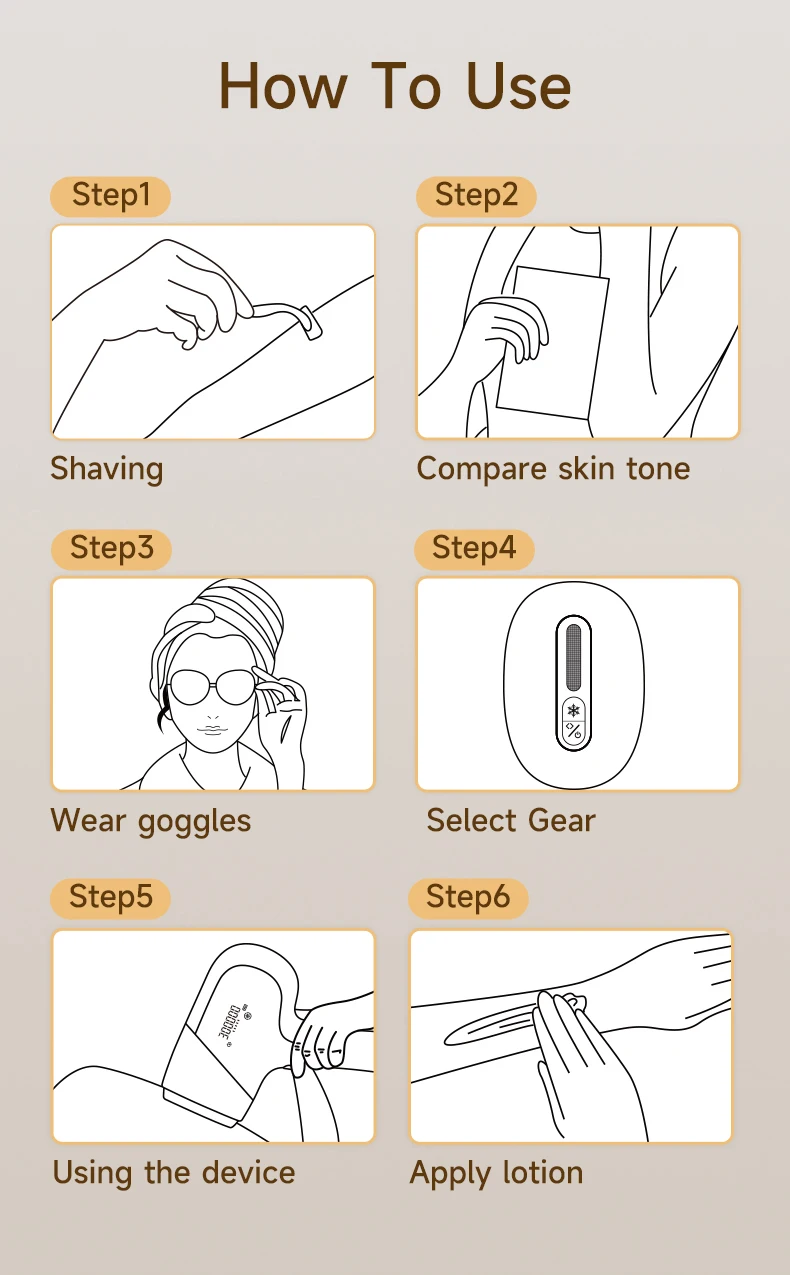 How To Use

Step1

Shaving

Step2

Compare skin tone

Step3

Wear goggles

Step4

Select Gear

Step5

300000

Using the device

Step6

Apply lotion