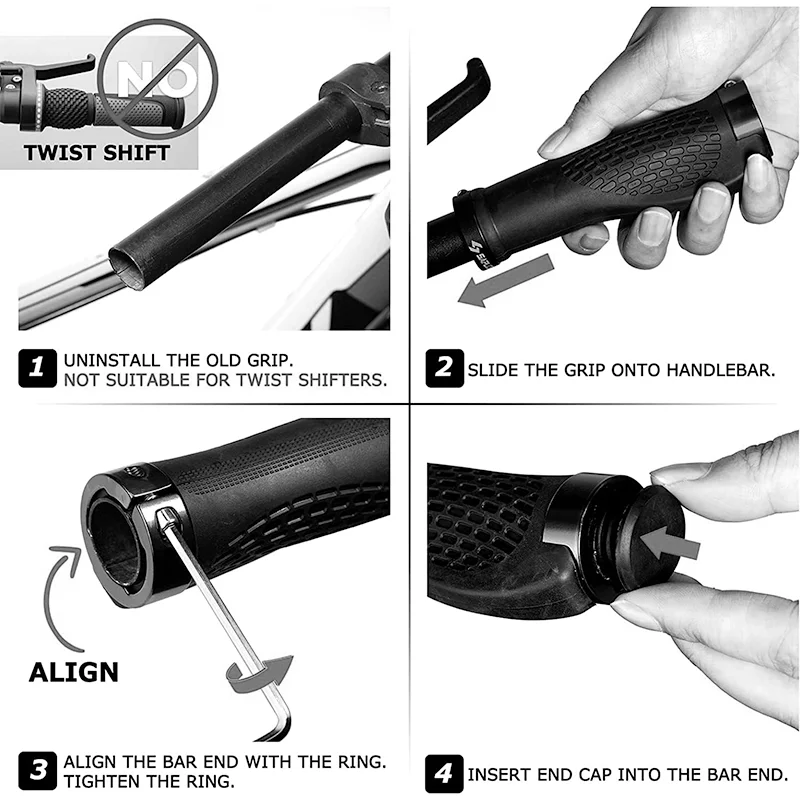 NO
TWIST SHIFT

1 UNINSTALL THE OLD GRIP.
NOT SUITABLE FOR TWIST SHIFTERS.

2 SLIDE THE GRIP ONTO HANDLEBAR.

ALIGN

3 ALIGN THE BAR END WITH THE RING.
TIGHTEN THE RING.

4 INSERT END CAP INTO THE BAR END.