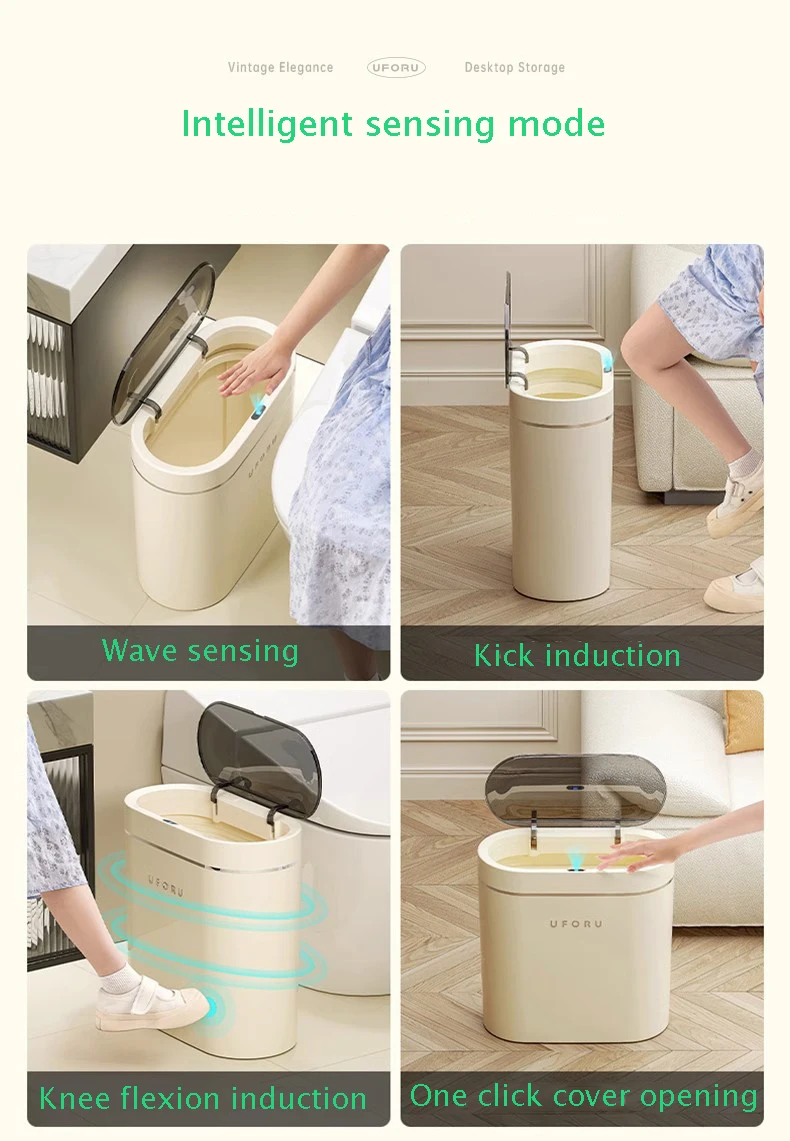 Vintage Elegance UFORU Desktop Storage

Intelligent sensing mode

UFORU

Wave sensing

Kick induction

UFORU

Knee flexion induction

UFORU

One click cover opening