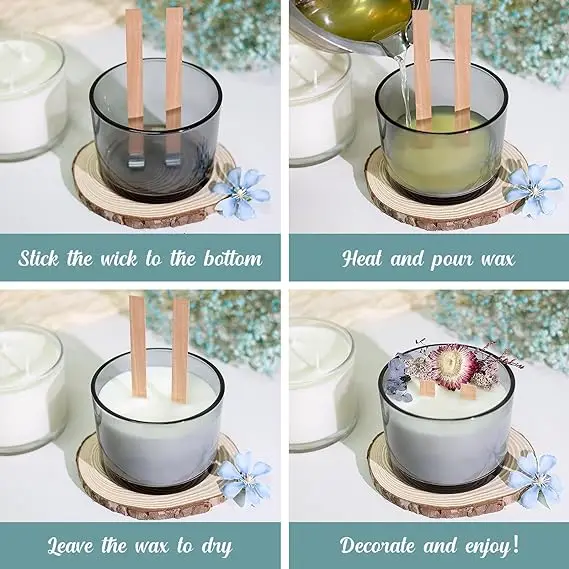 Stick the wick to the bottom

Heat and pour wax

Leave the wax to dry

Decorate and enjoy!