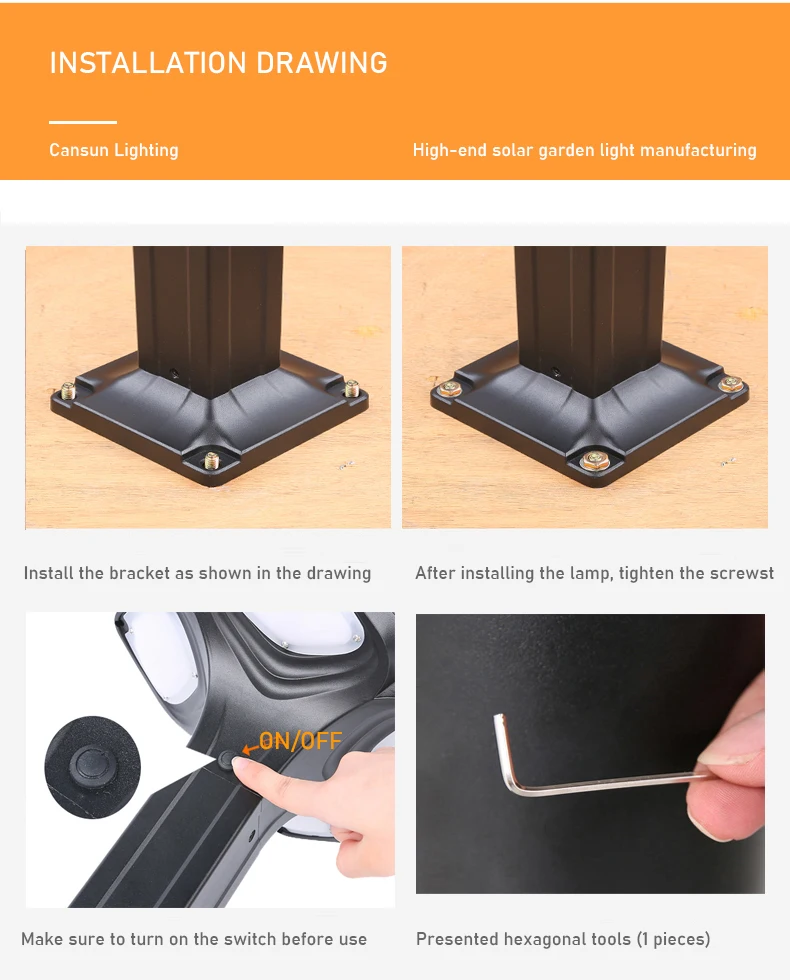 INSTALLATION DRAWING

Cansun Lighting

High-end solar garden light manufacturing

Install the bracket as shown in the drawing

After installing the lamp, tighten the screwst

ON/OFF

Make sure to turn on the switch before use

Presented hexagonal tools (1 pieces)