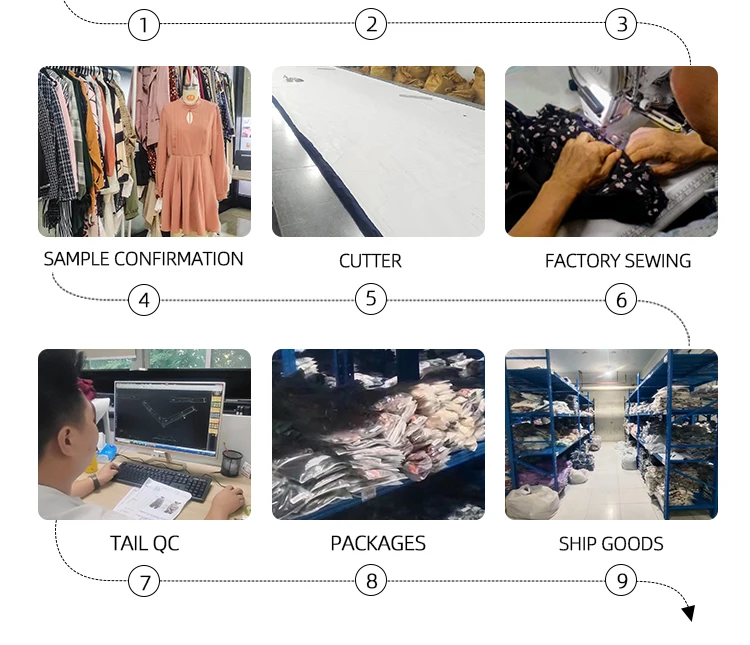 1 2 3

SAMPLE CONFIRMATION

CUTTER

FACTORY SEWING

4 5 6

TAIL QC

PACKAGES

SHIP GOODS

7 8 9