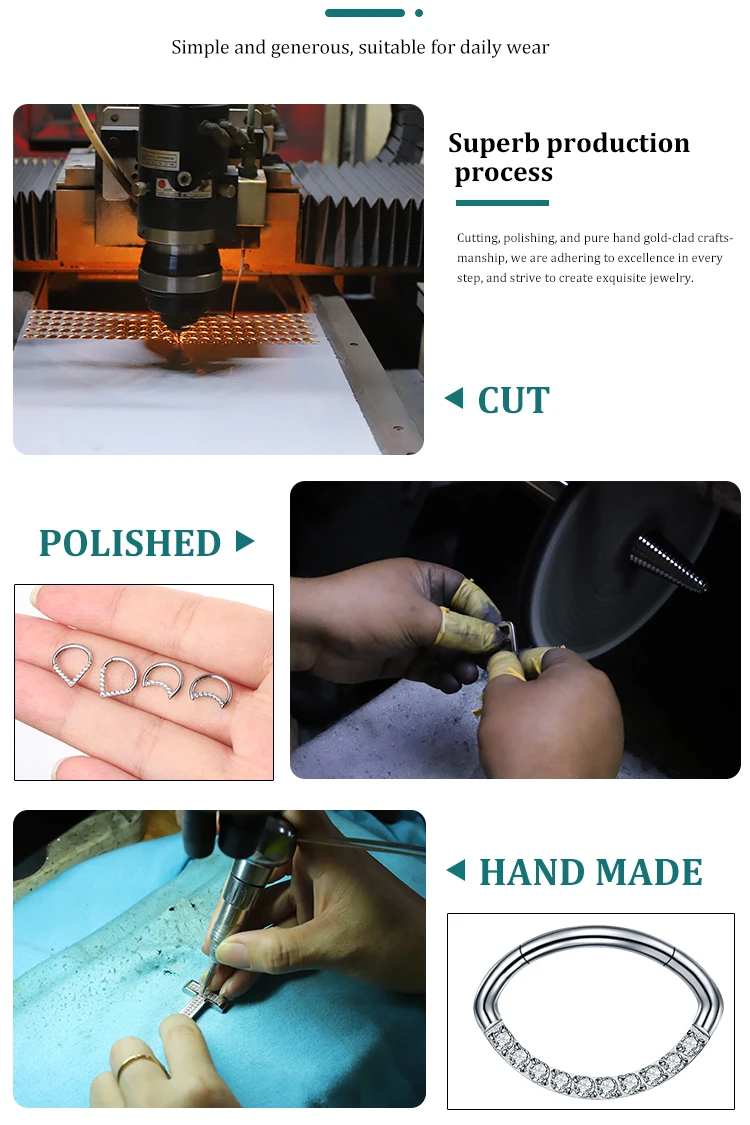 Simple and generous, suitable for daily wear

Superb production process

Cutting, polishing, and pure hand gold-clad craftsmanship, we are adhering to excellence in every step, and strive to create exquisite jewelry.

CUT

POLISHED

HAND MADE